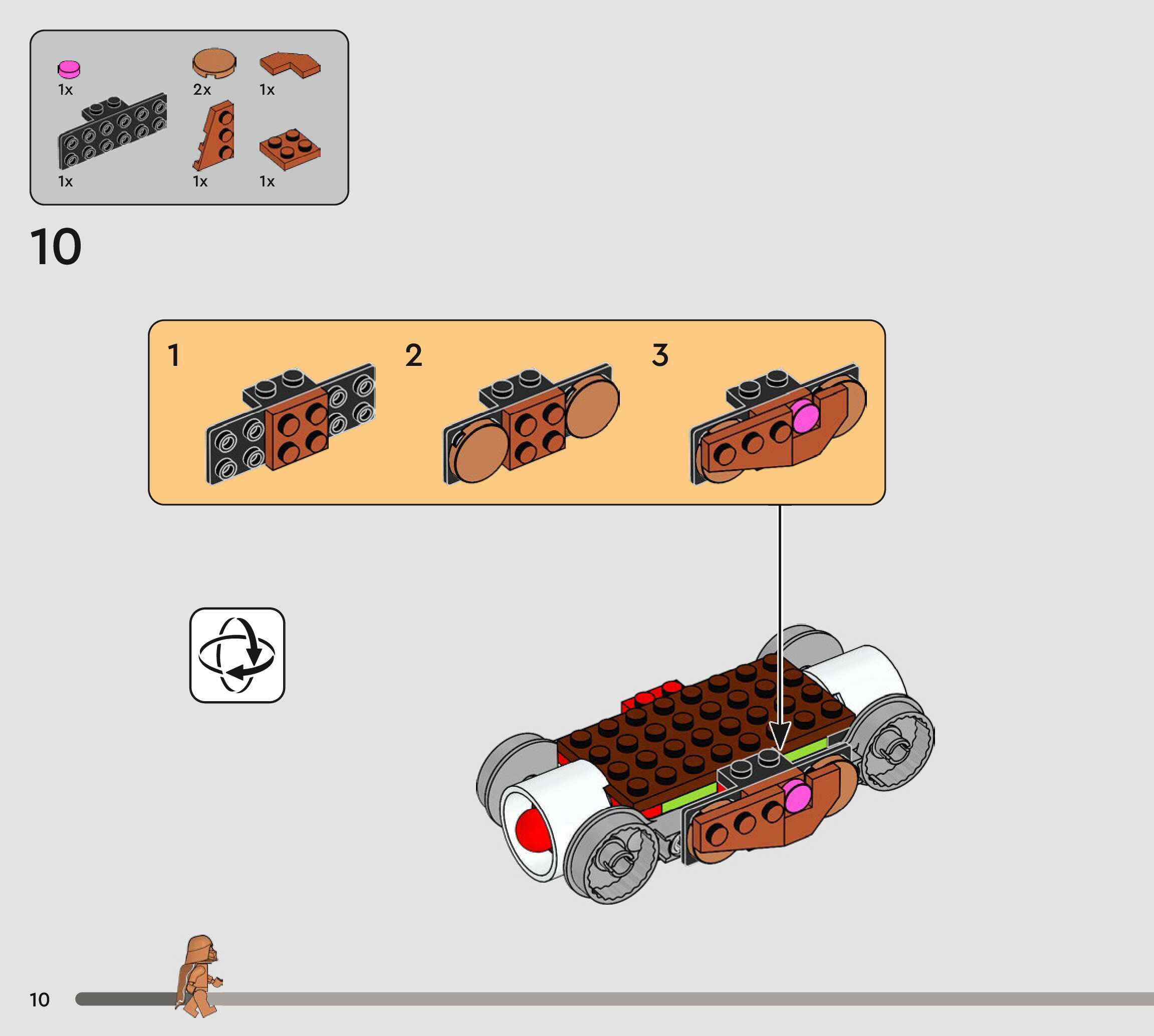 1x
2x
1x
1x
1x
1x

10

1
2
3

10