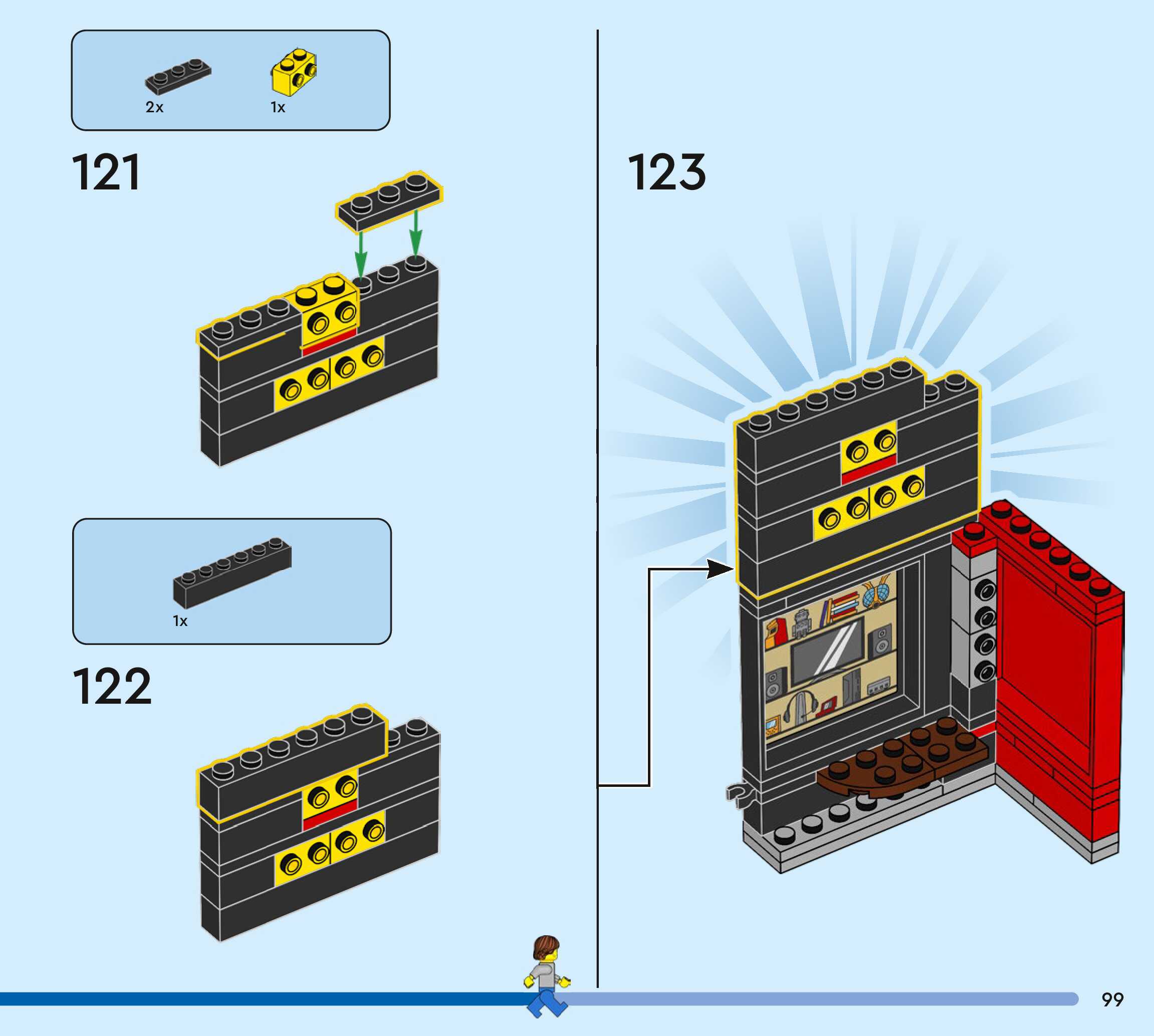 2x

1x

121

1x

122

123

99