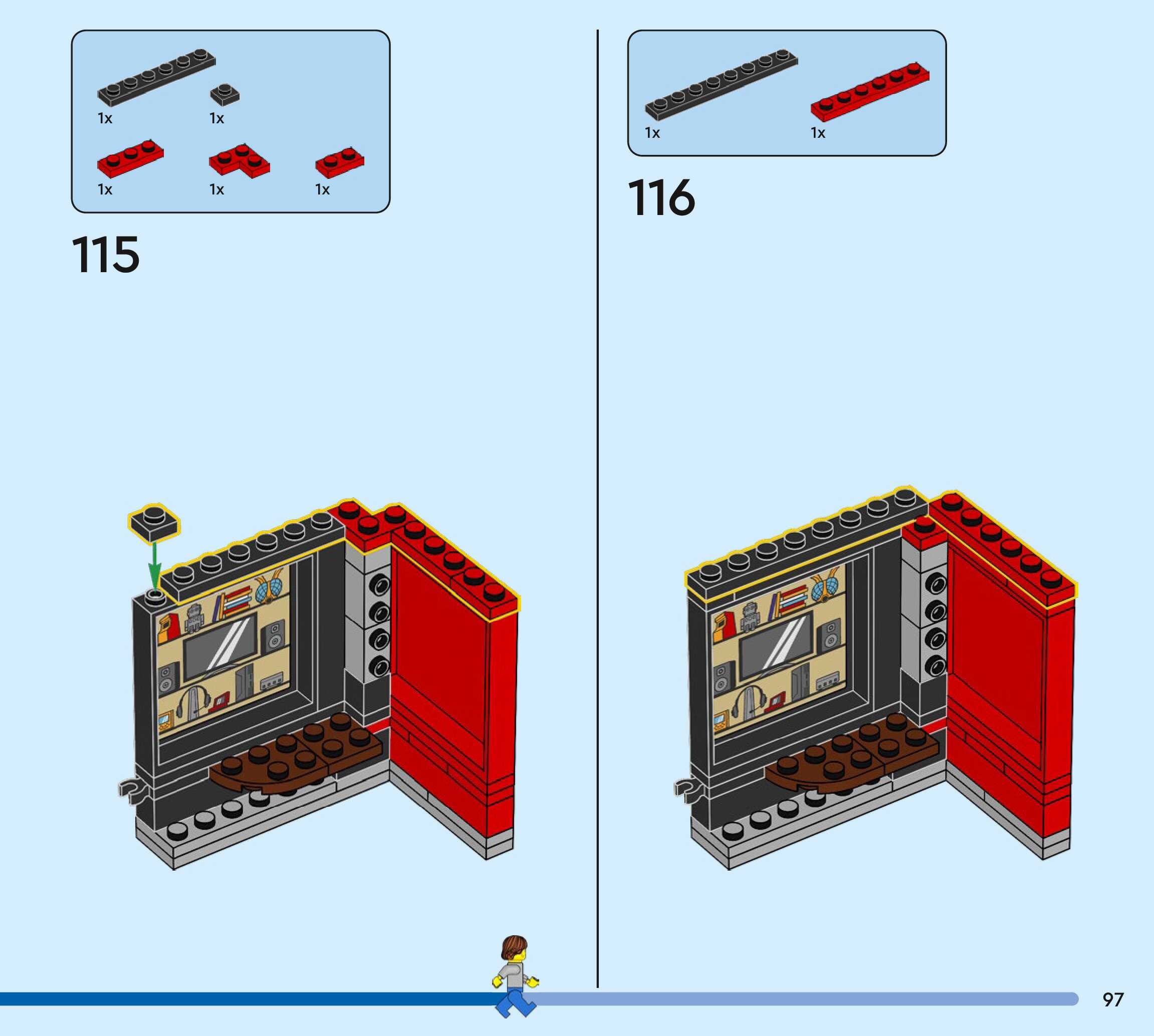 1x 1x

1x 1x 1x

115

1x 1x

116

97