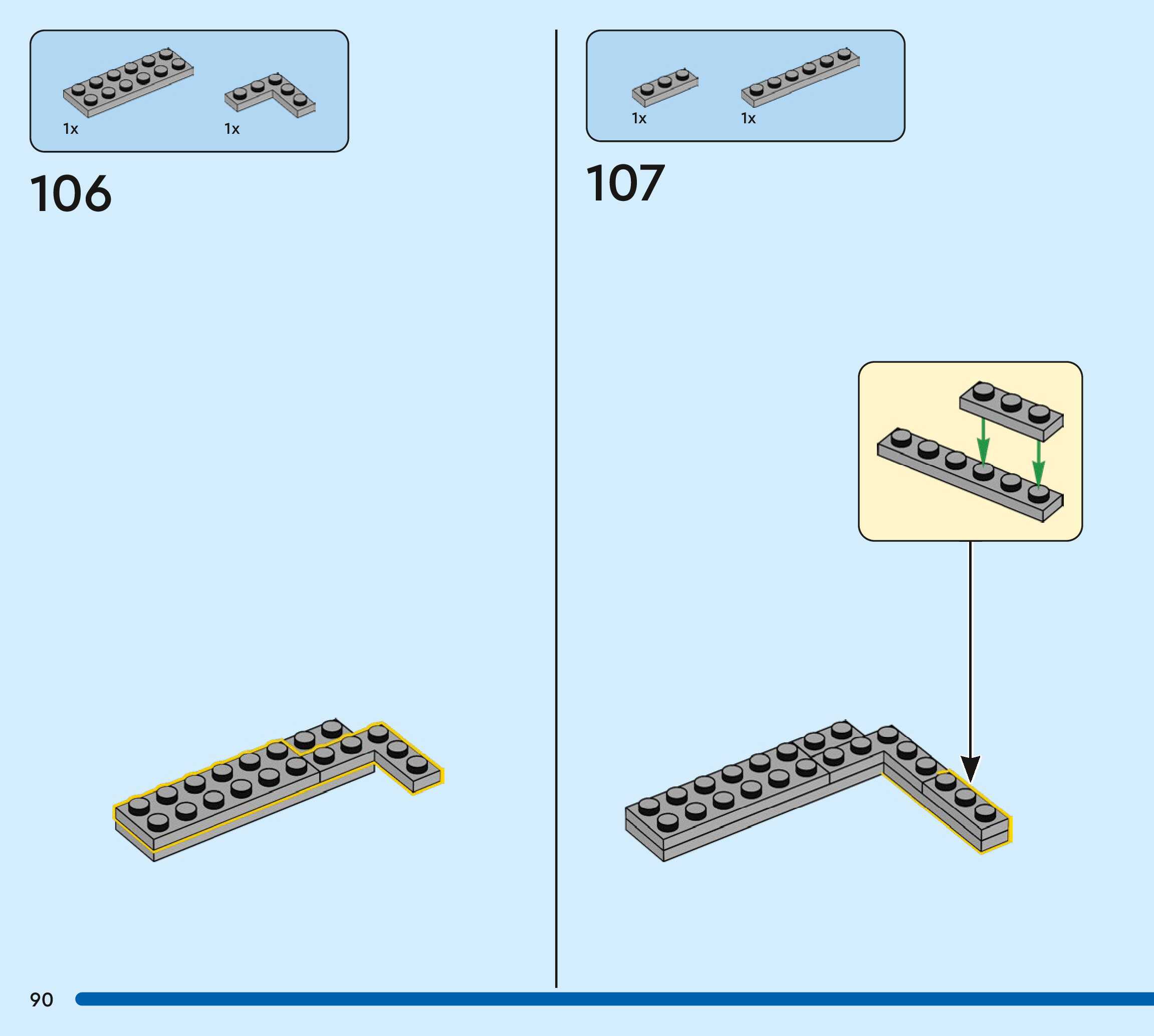 1x 1x

106

1x 1x

107

90