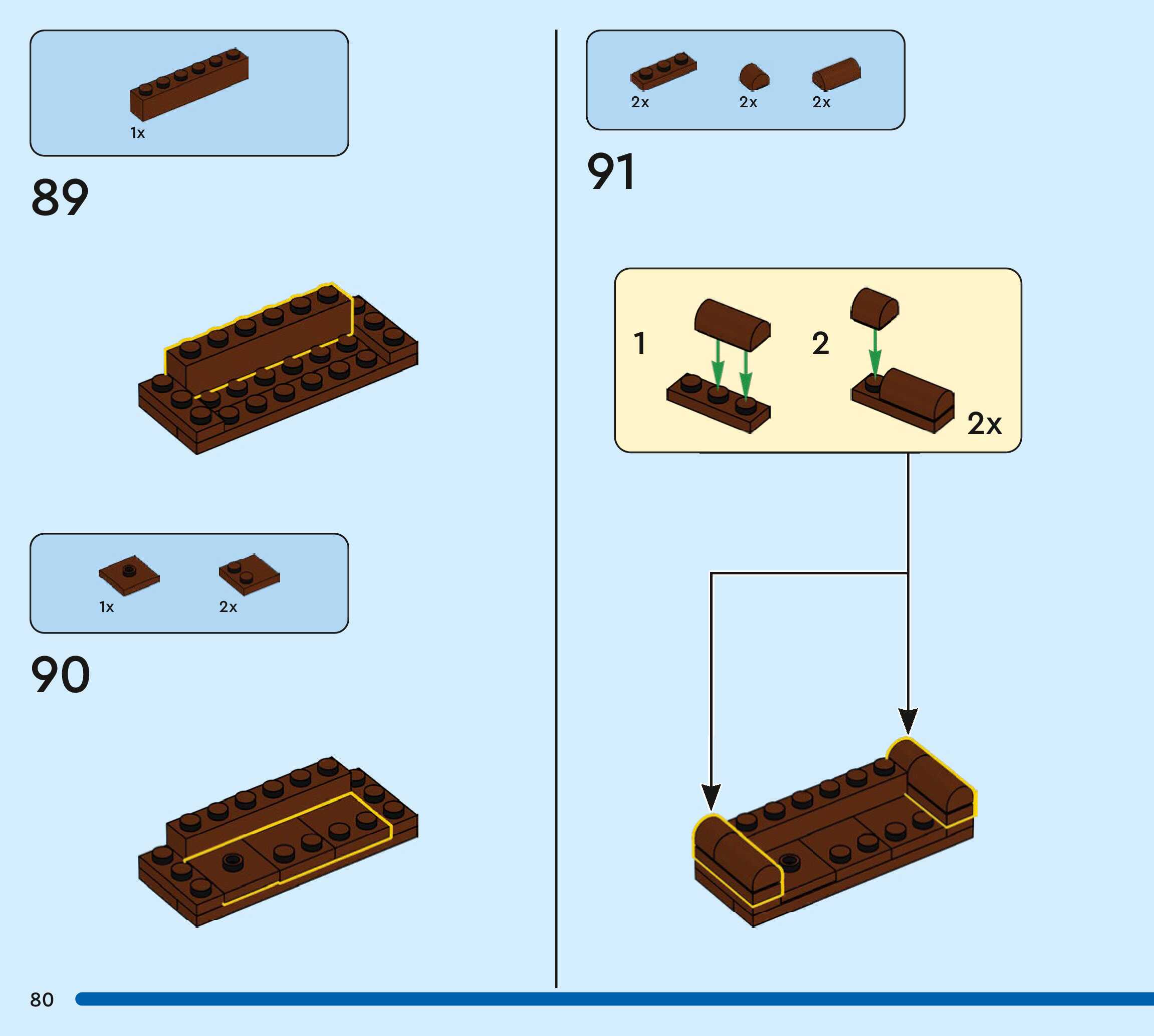 1x

89

1x 2x

90

2x 2x 2x

91

1

2

2x

80