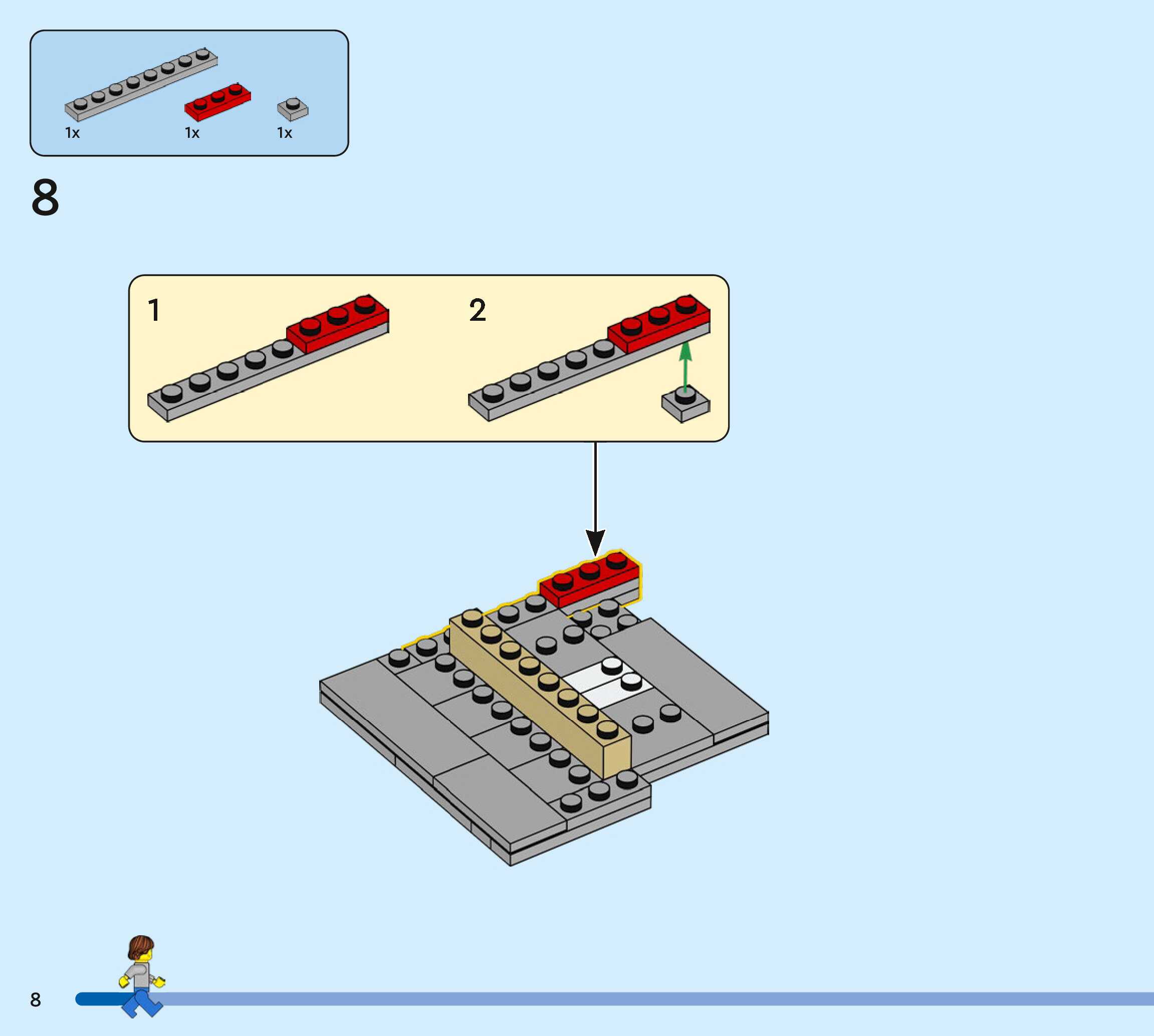 1x 1x 1x

8

1

2

8