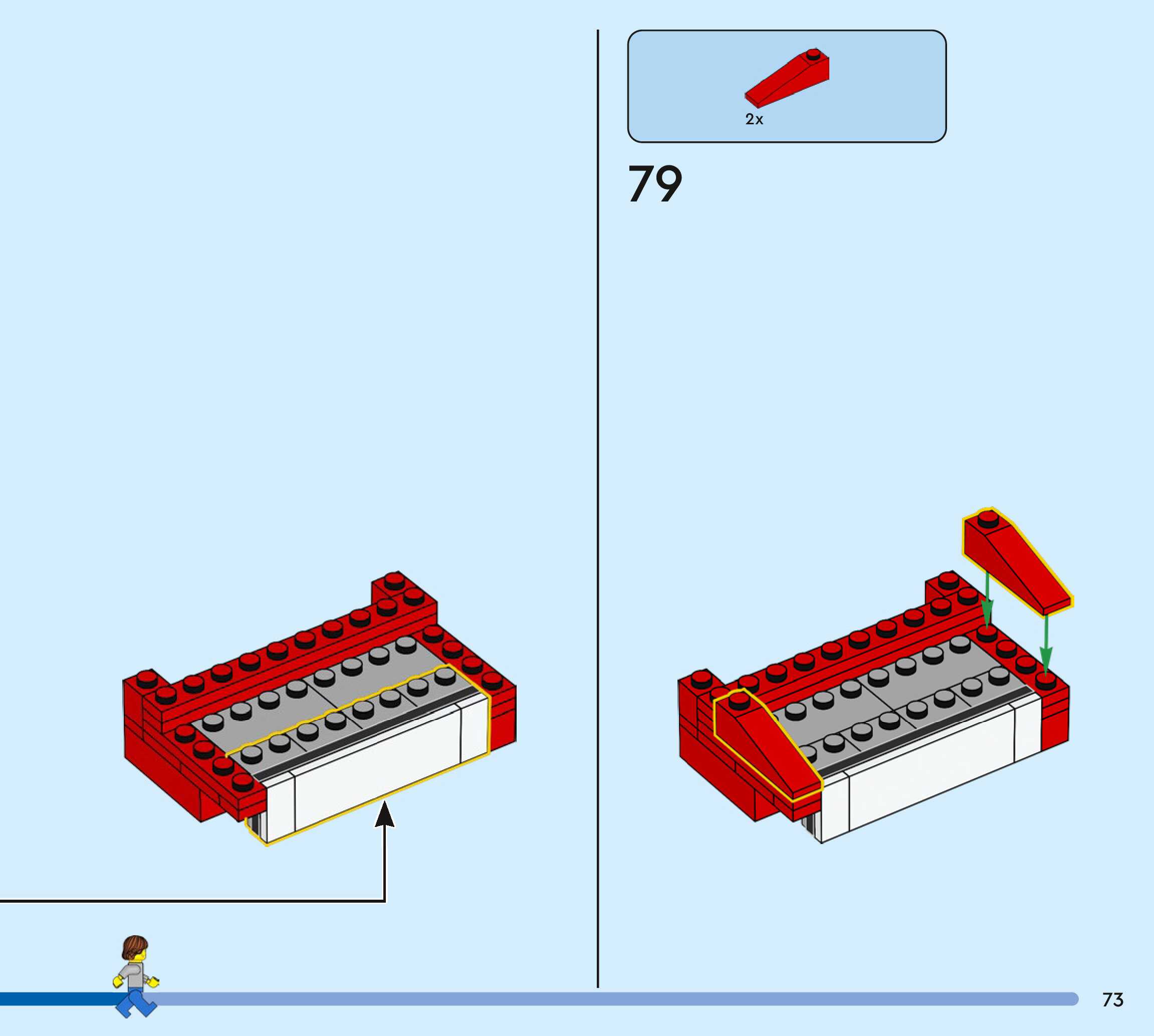 2x

79

73