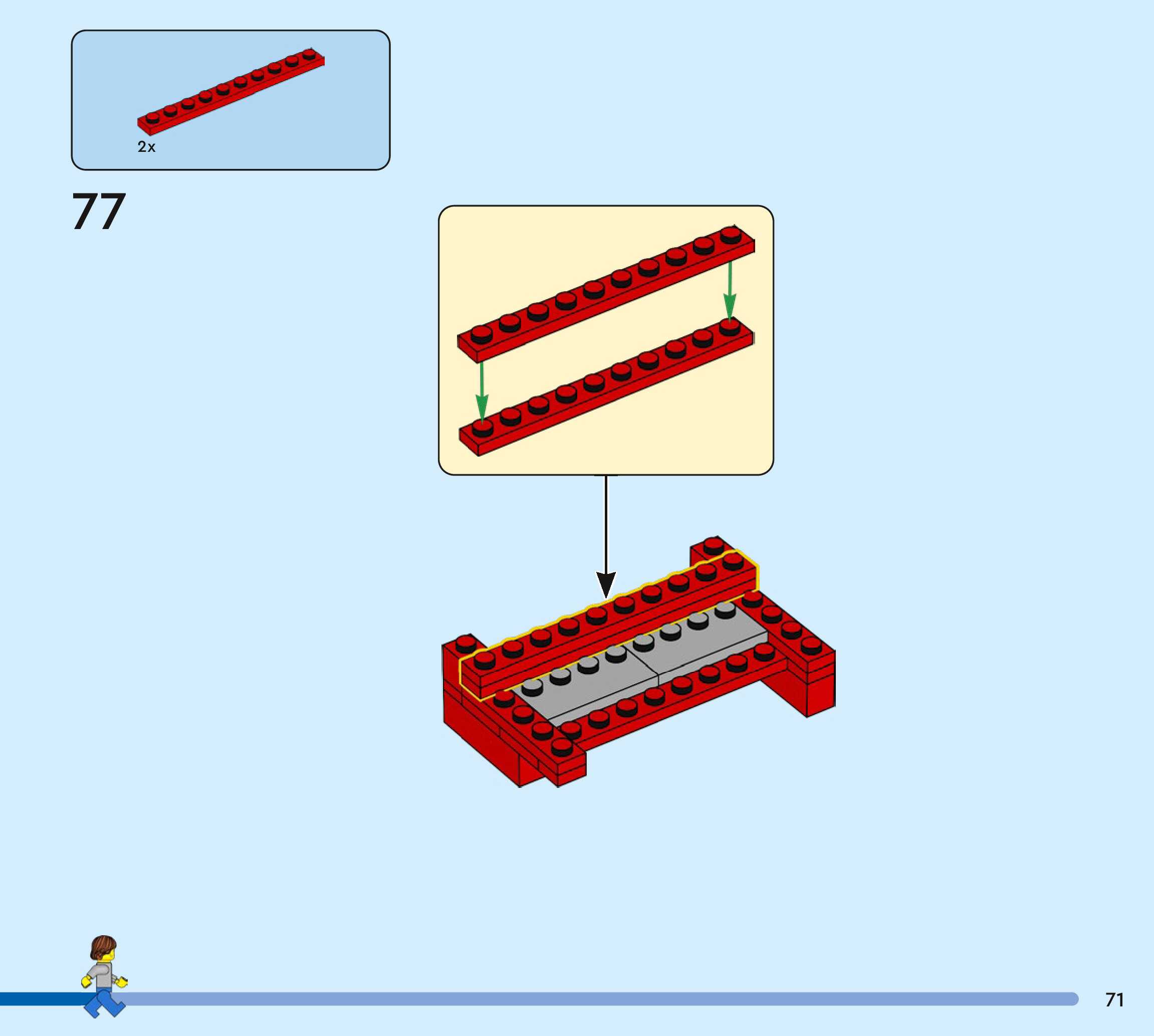 2x

77

71