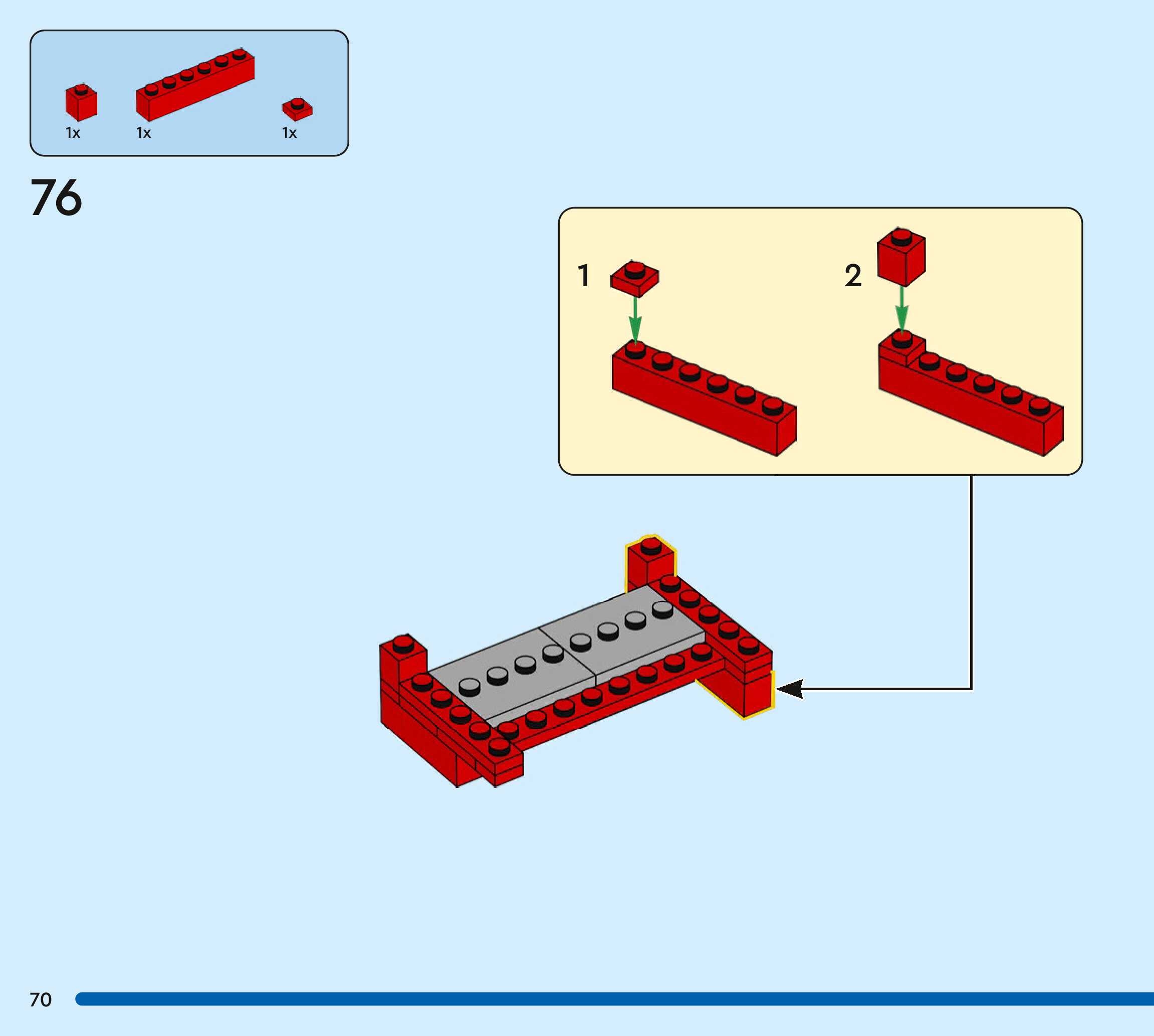 1x 1x 1x

76

1

2

70