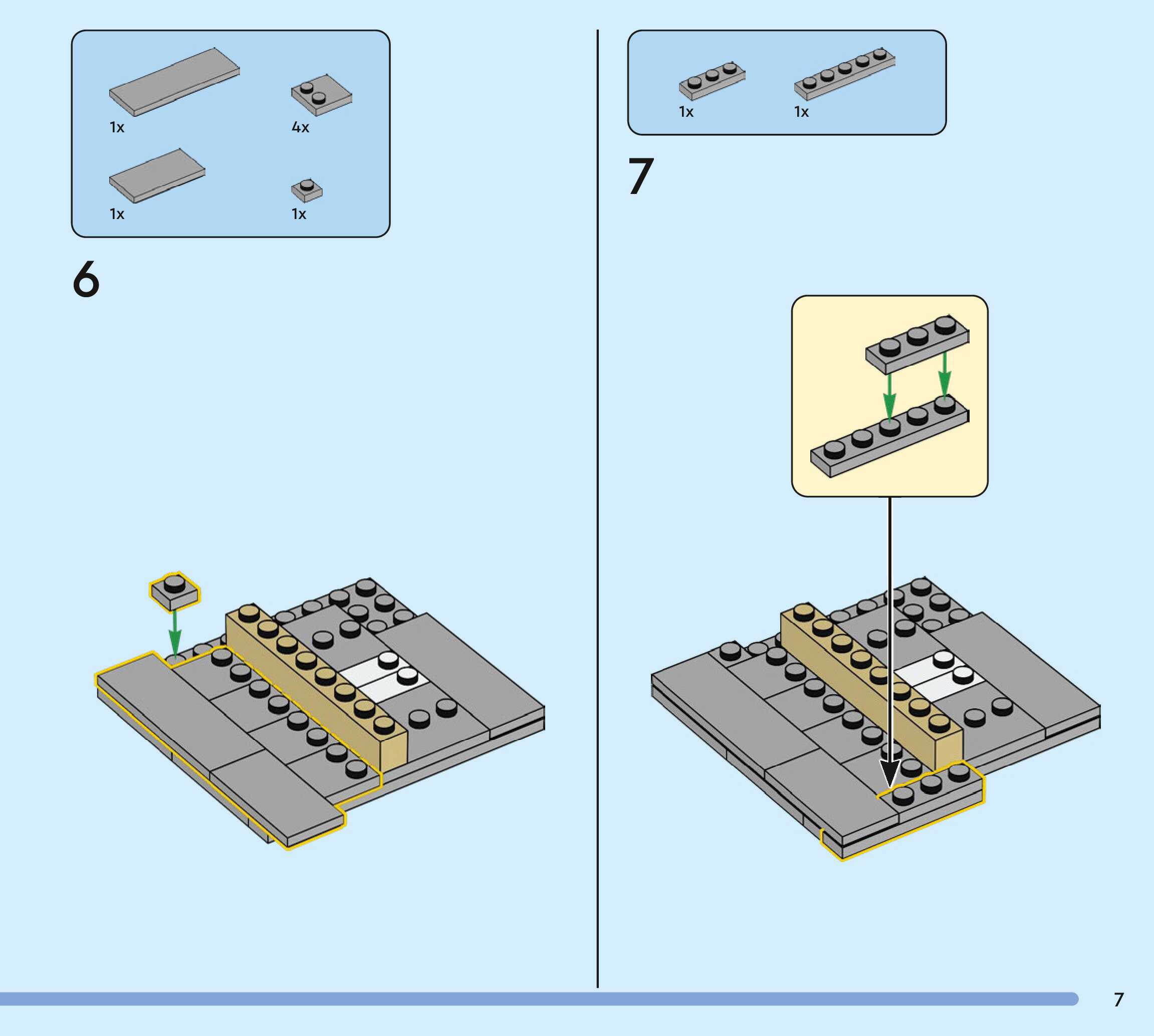 1x

4x

1x

1x

6

1x

1x

7

7