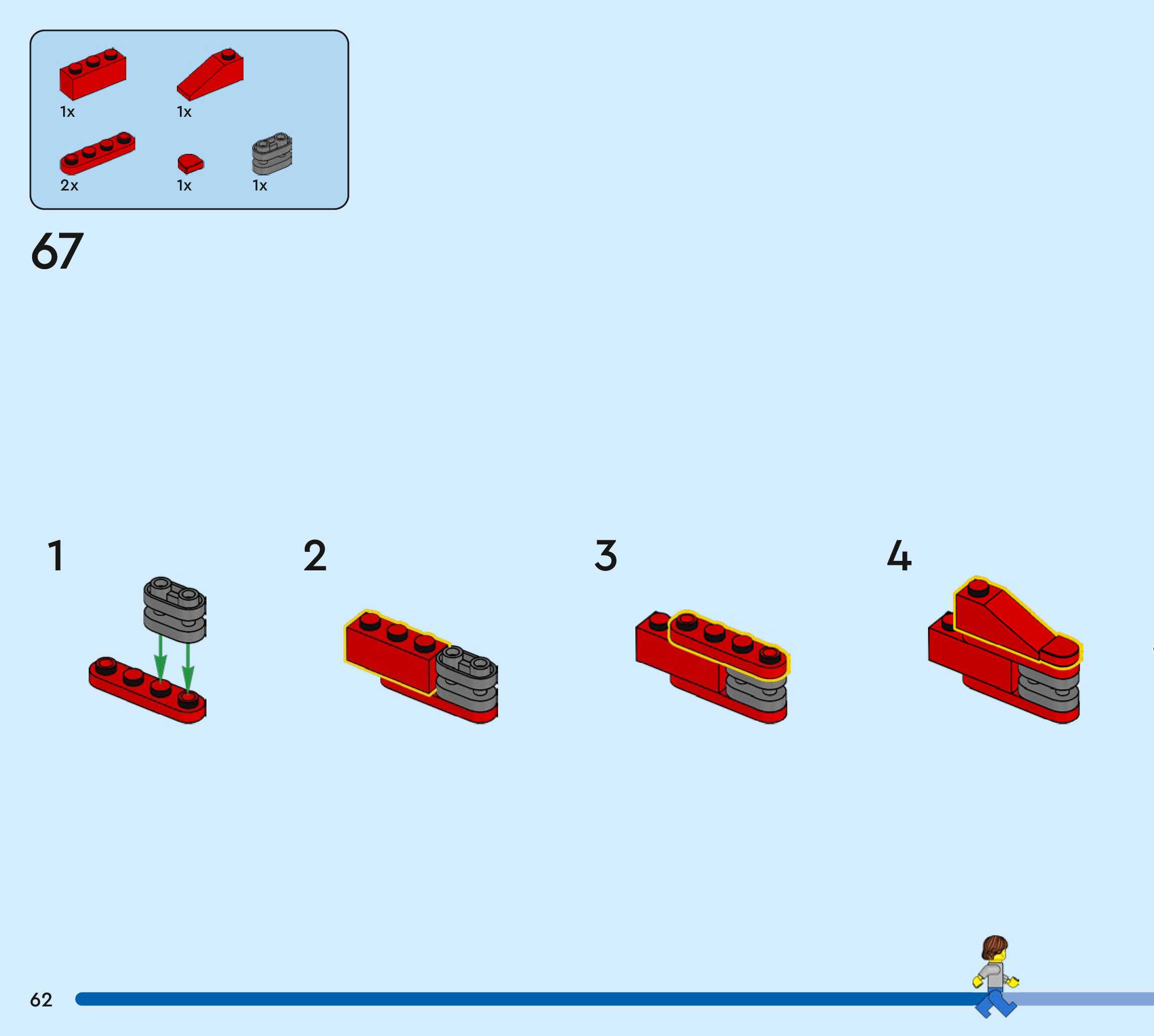 1x 1x

2x 1x 1x

67

1

2

3

4

62