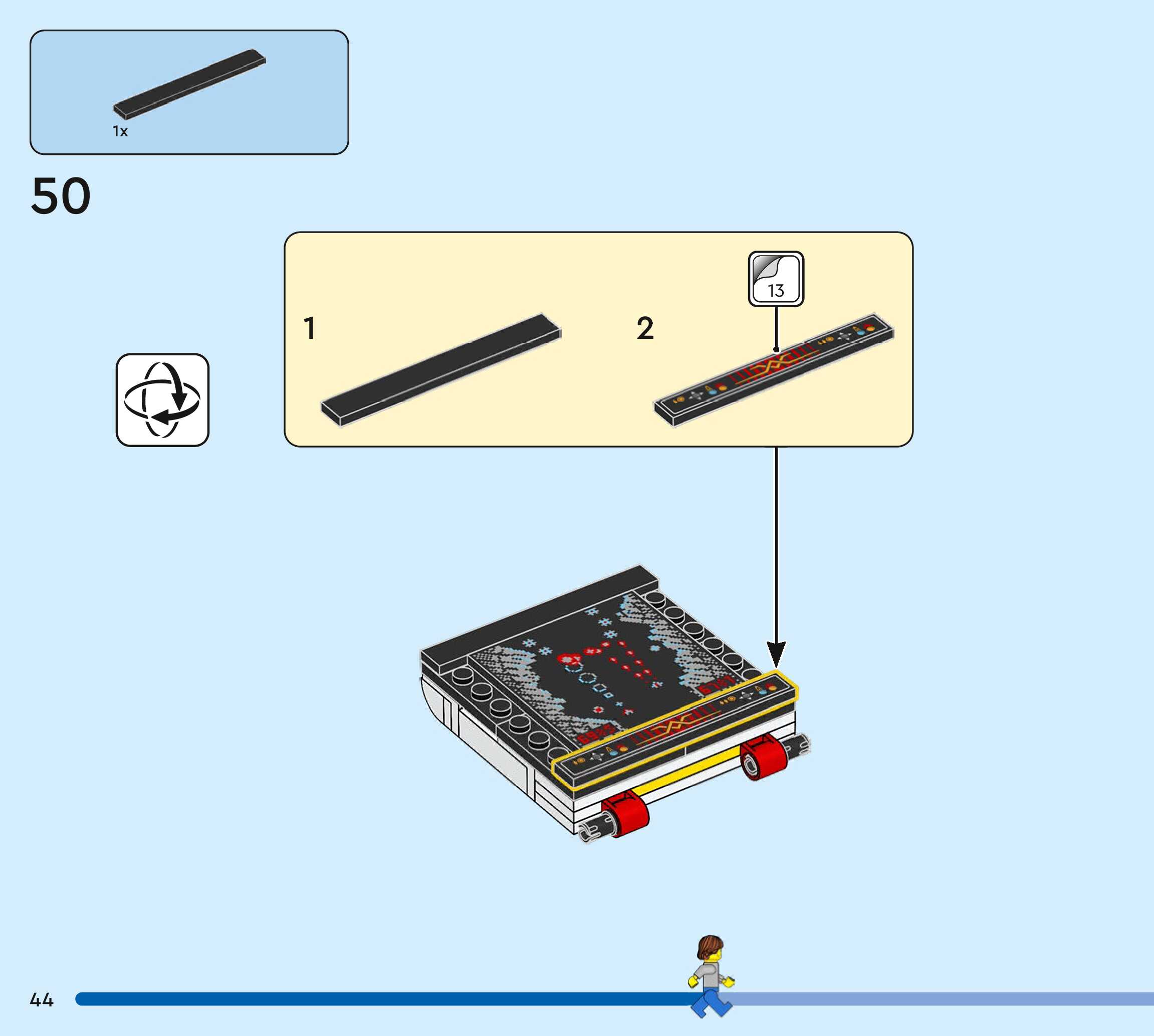 1x

50

1

2

13

44