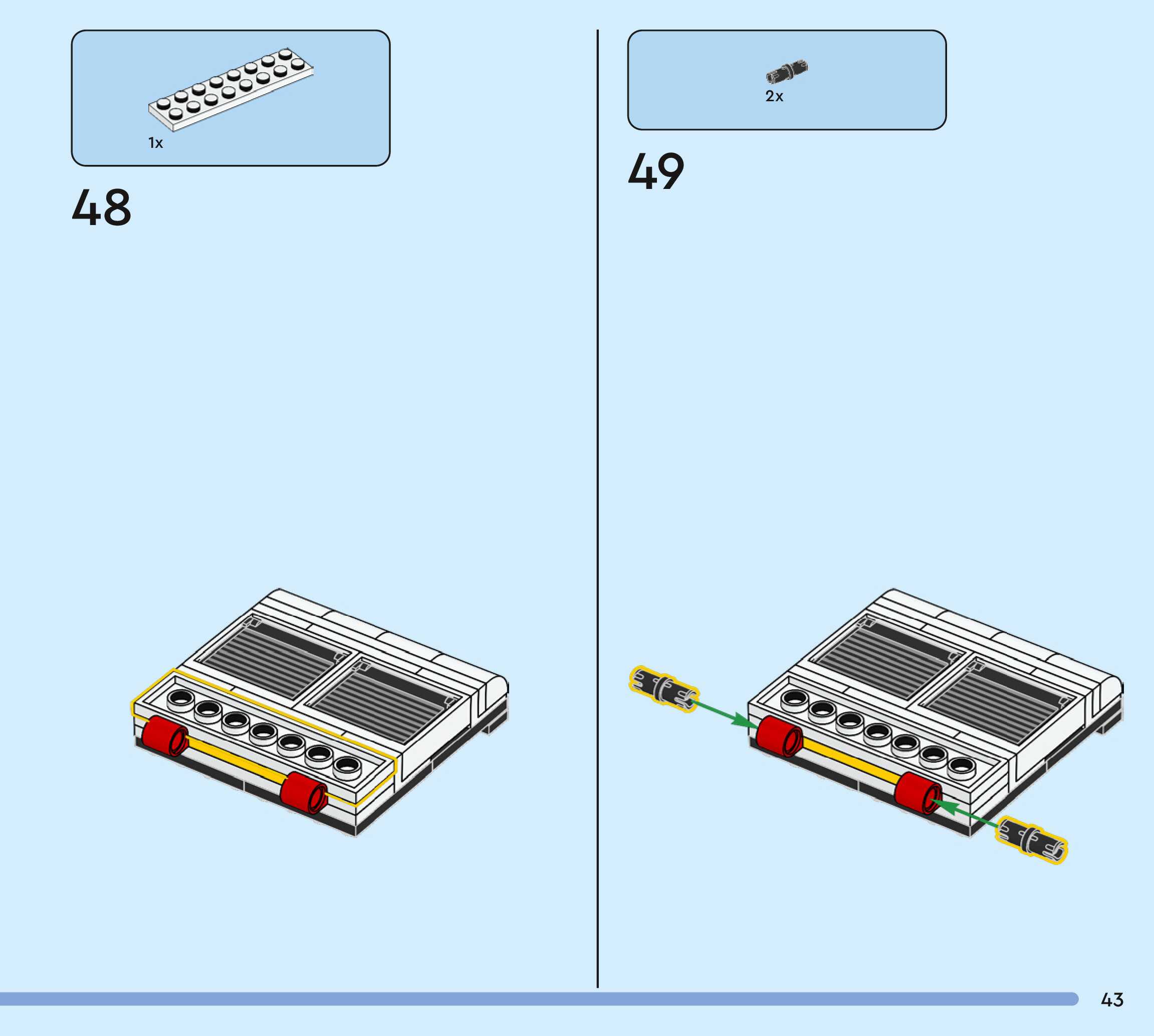 1x

48

2x

49

43