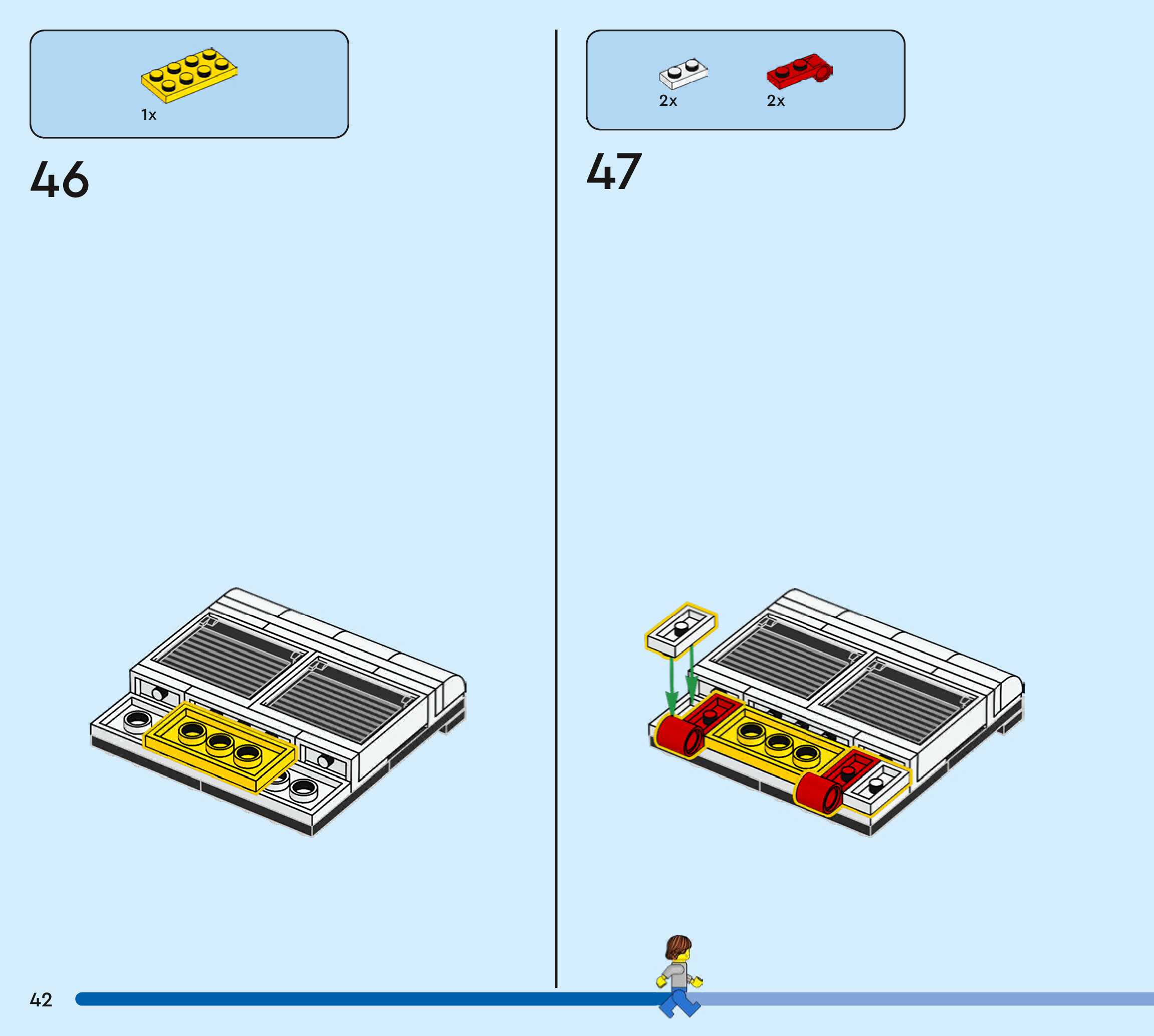 1x

46

2x
2x

47

42