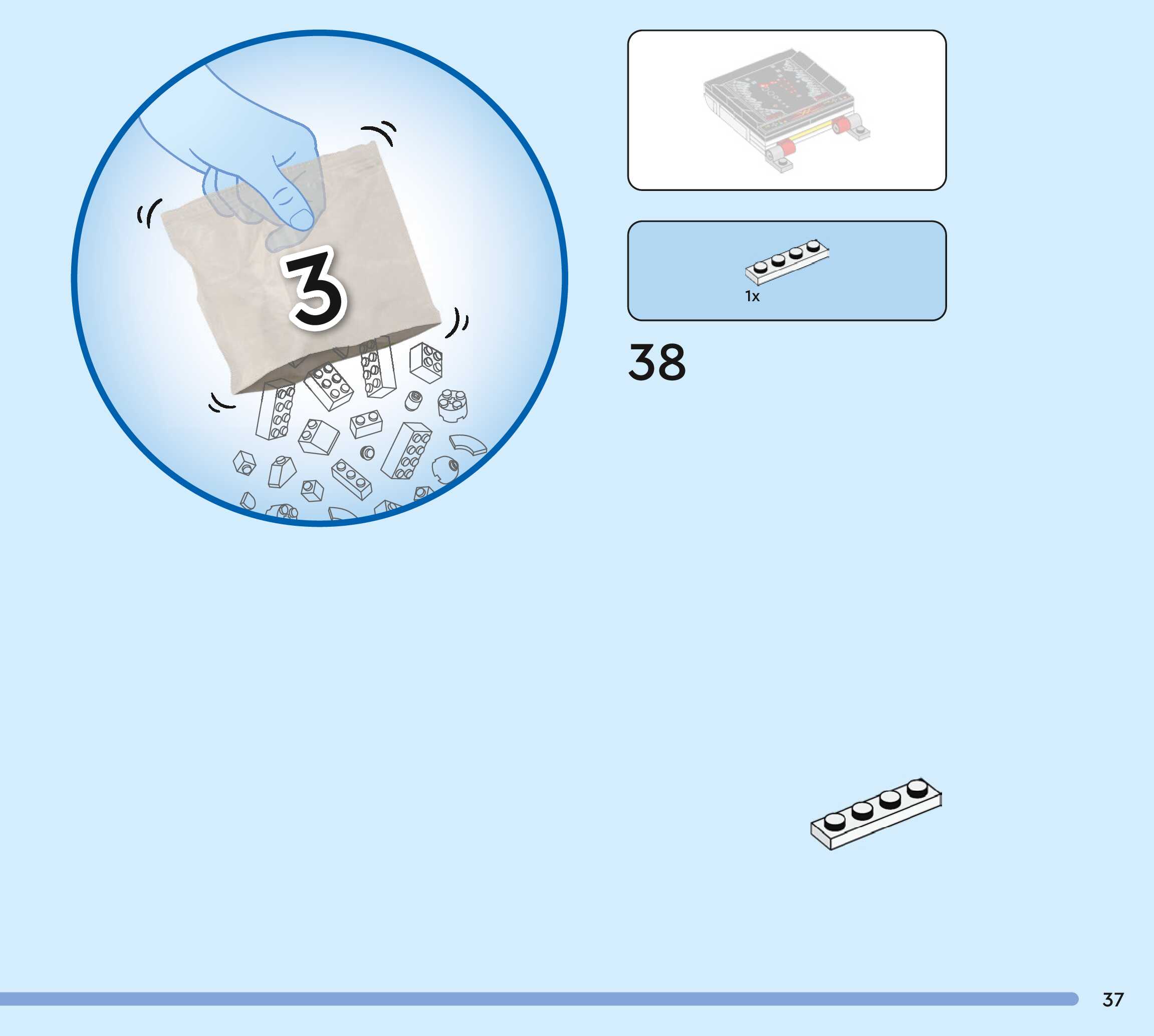 3

1x

38

37