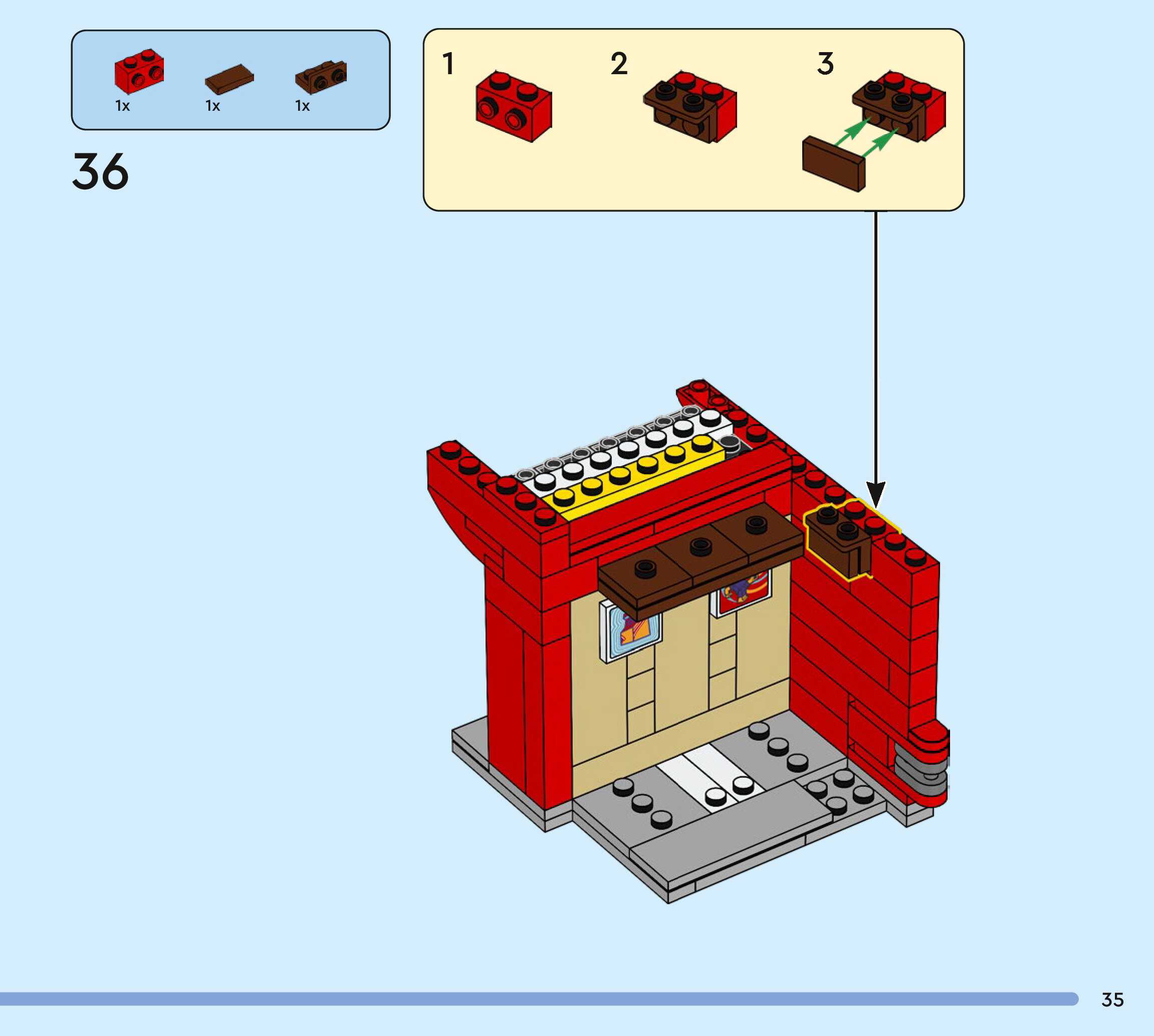 1x
1x
1x

36

1
2
3

35