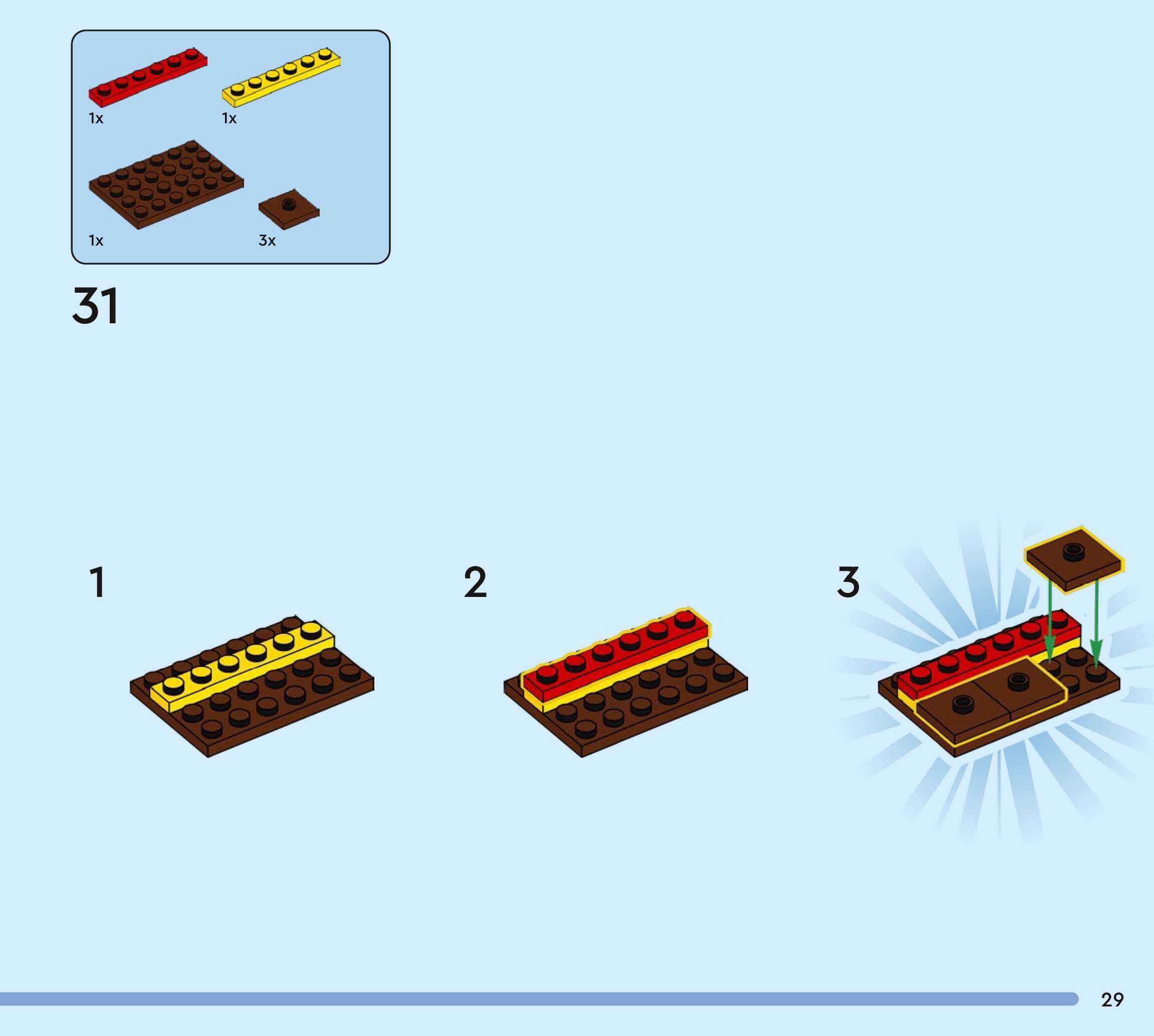 1x

1x

1x

3x

31

1

2

3

29