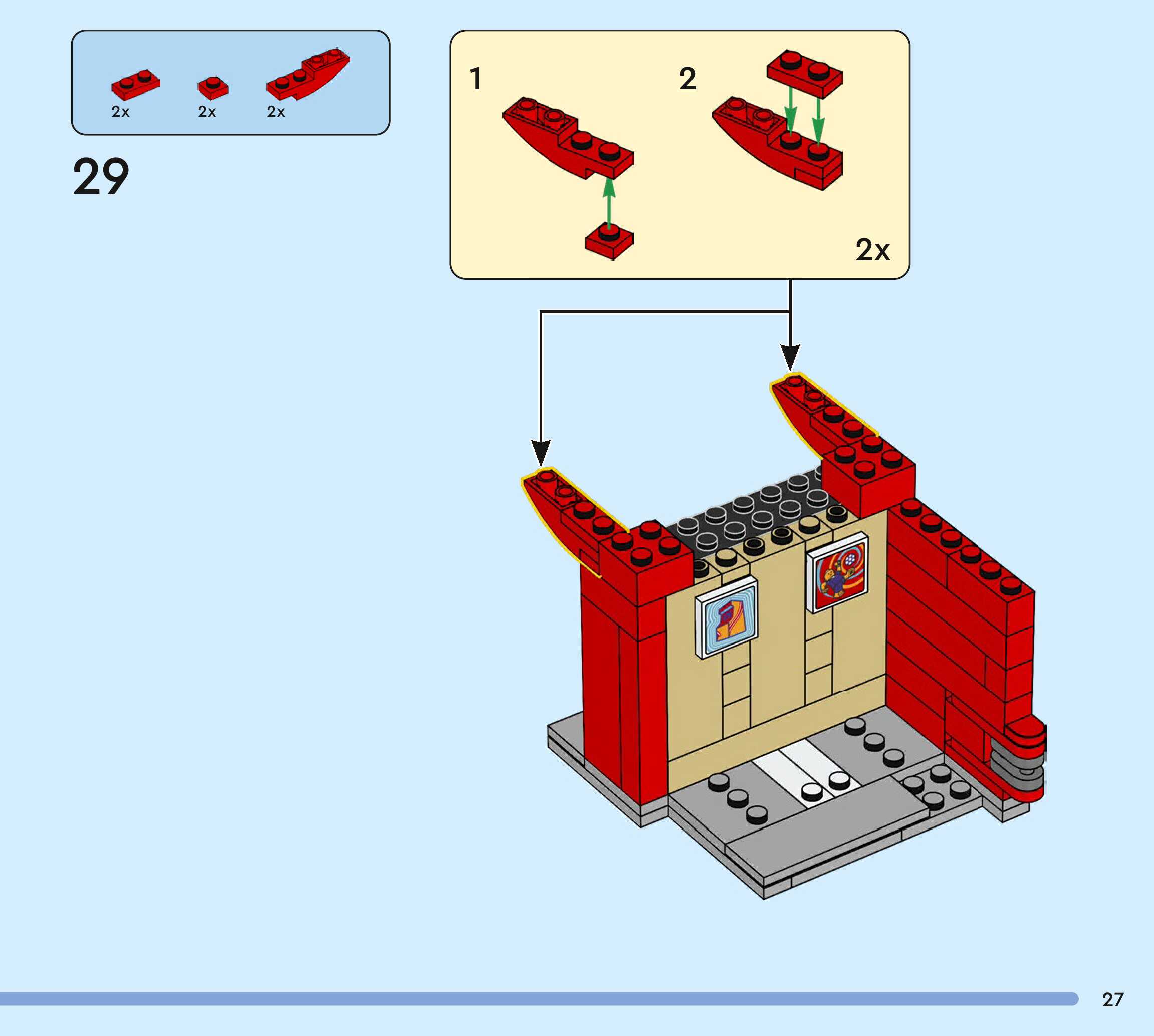 2x
2x
2x

29

1

2

2x

27