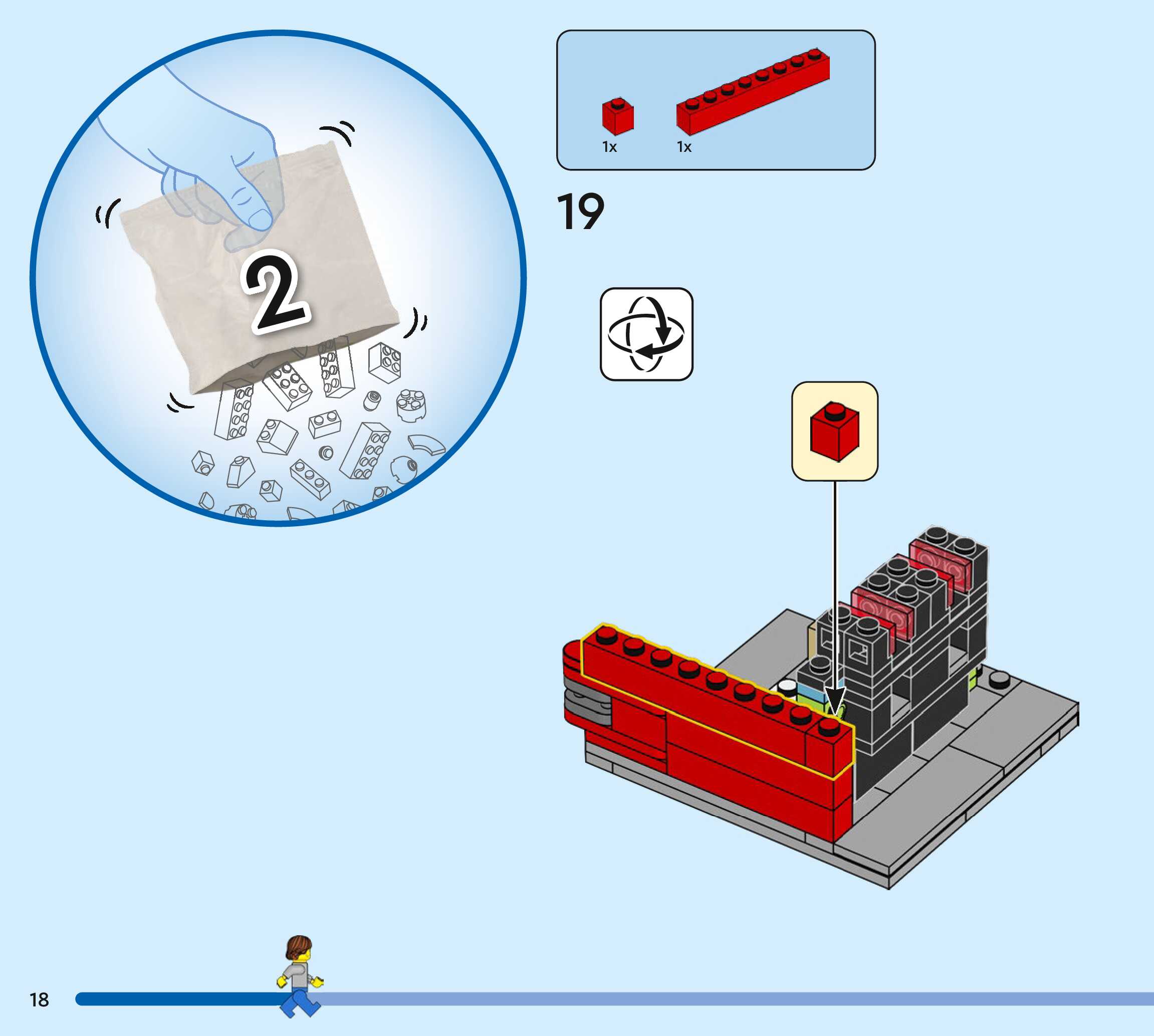 2

1x 1x

19

18