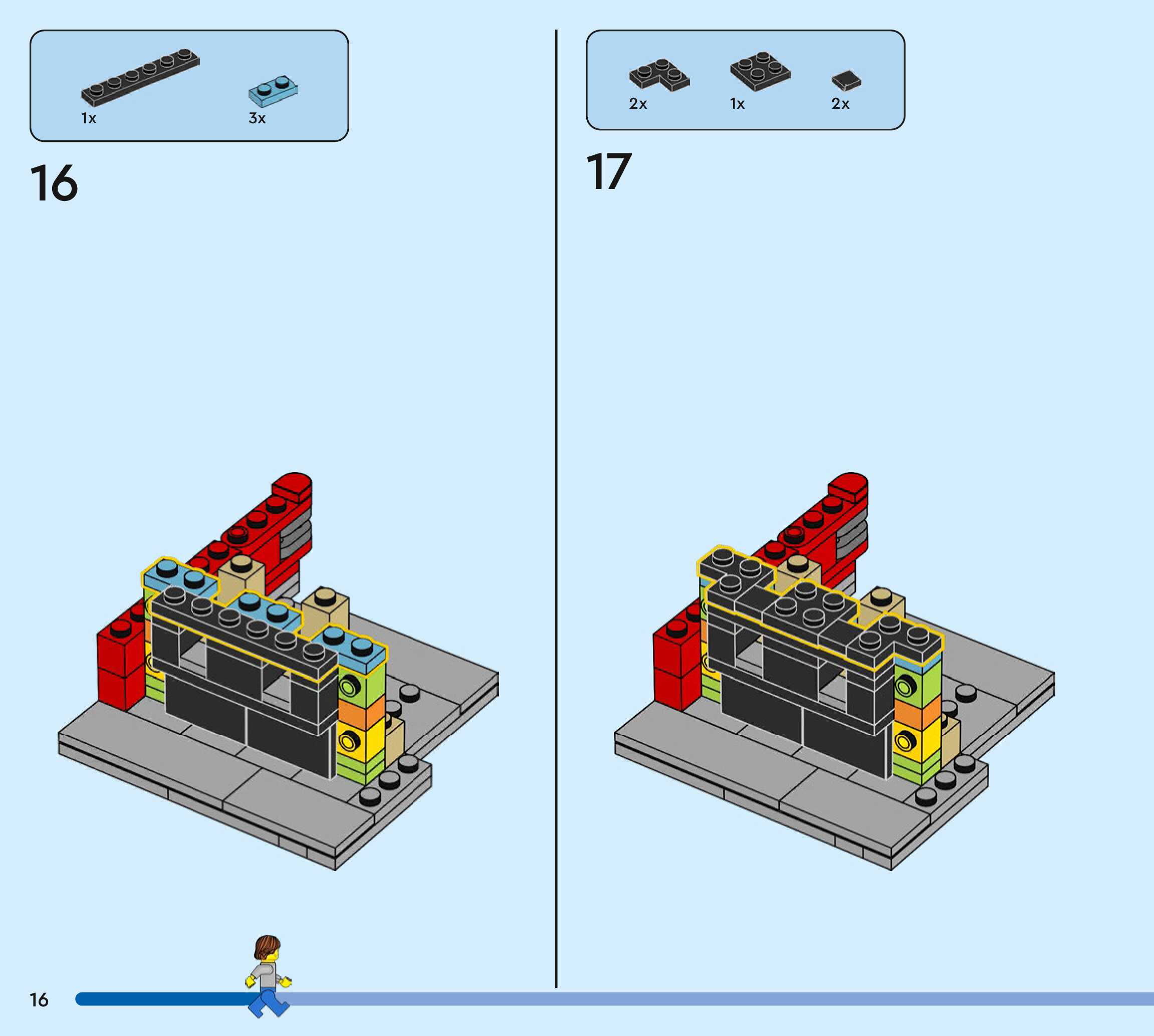 1x 3x

16

2x 1x 2x

17

16