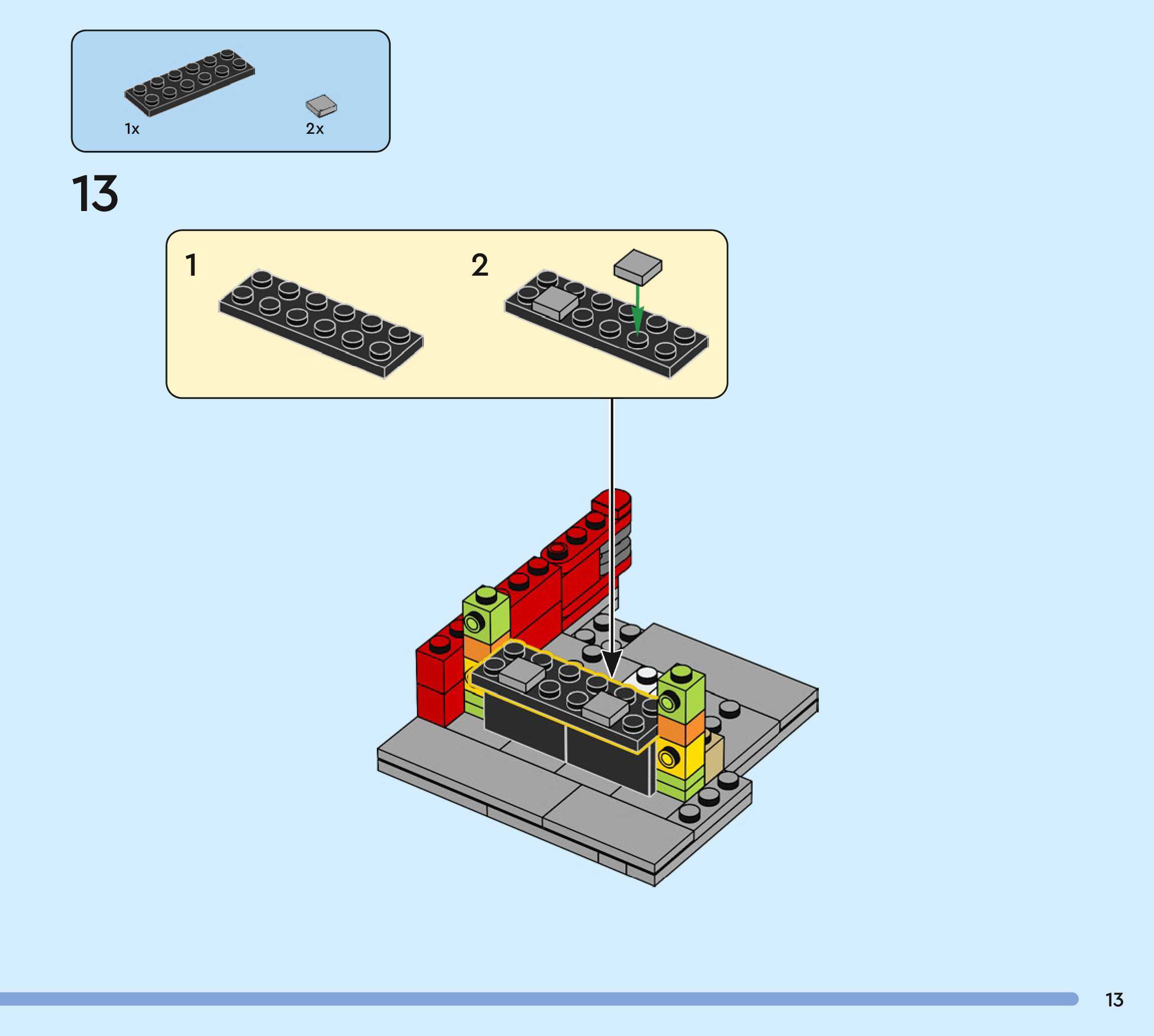 1x

2x

13

1

2

13