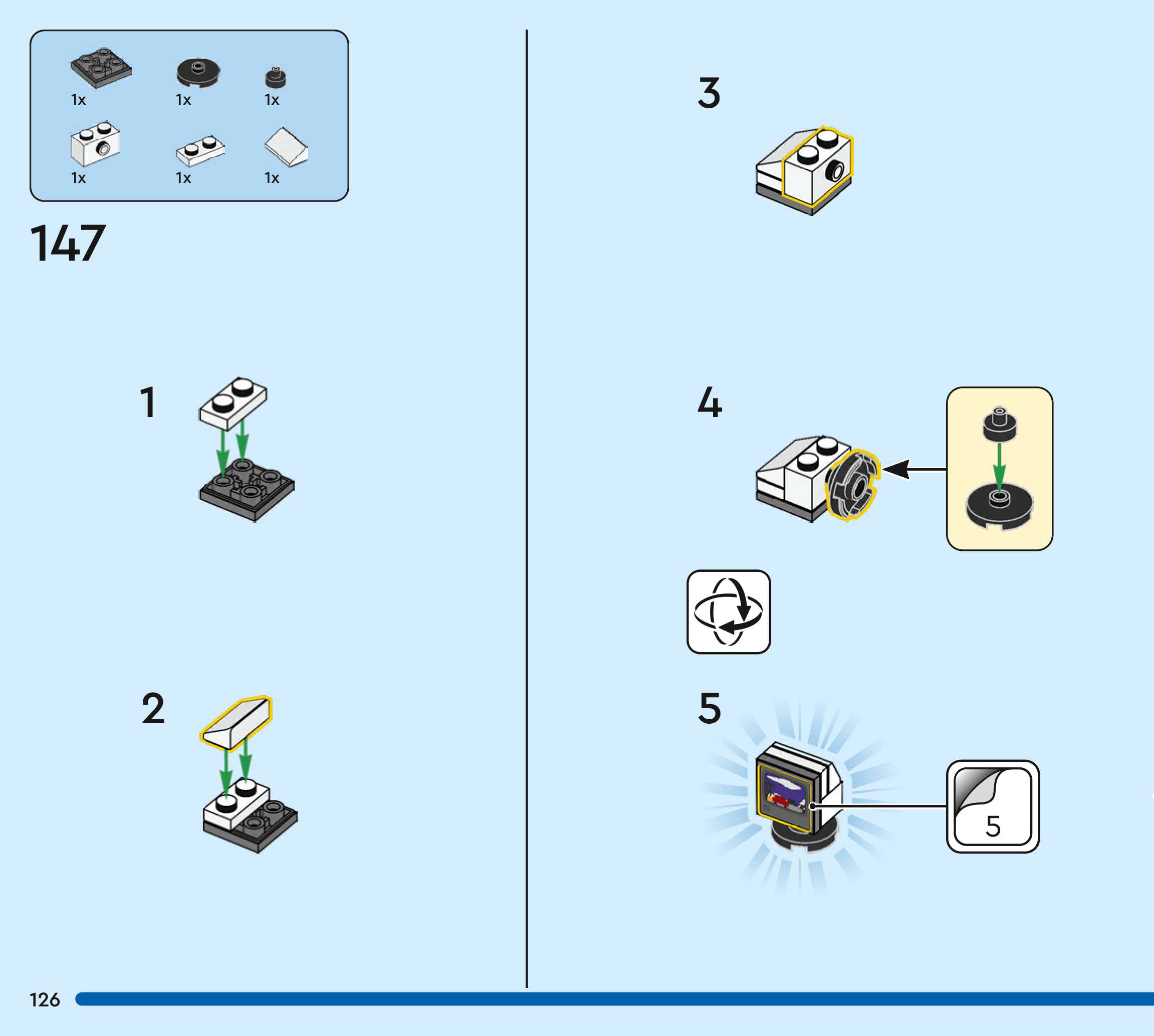 1x 1x 1x
1x 1x 1x

147

1

2

3

4

5

5

126