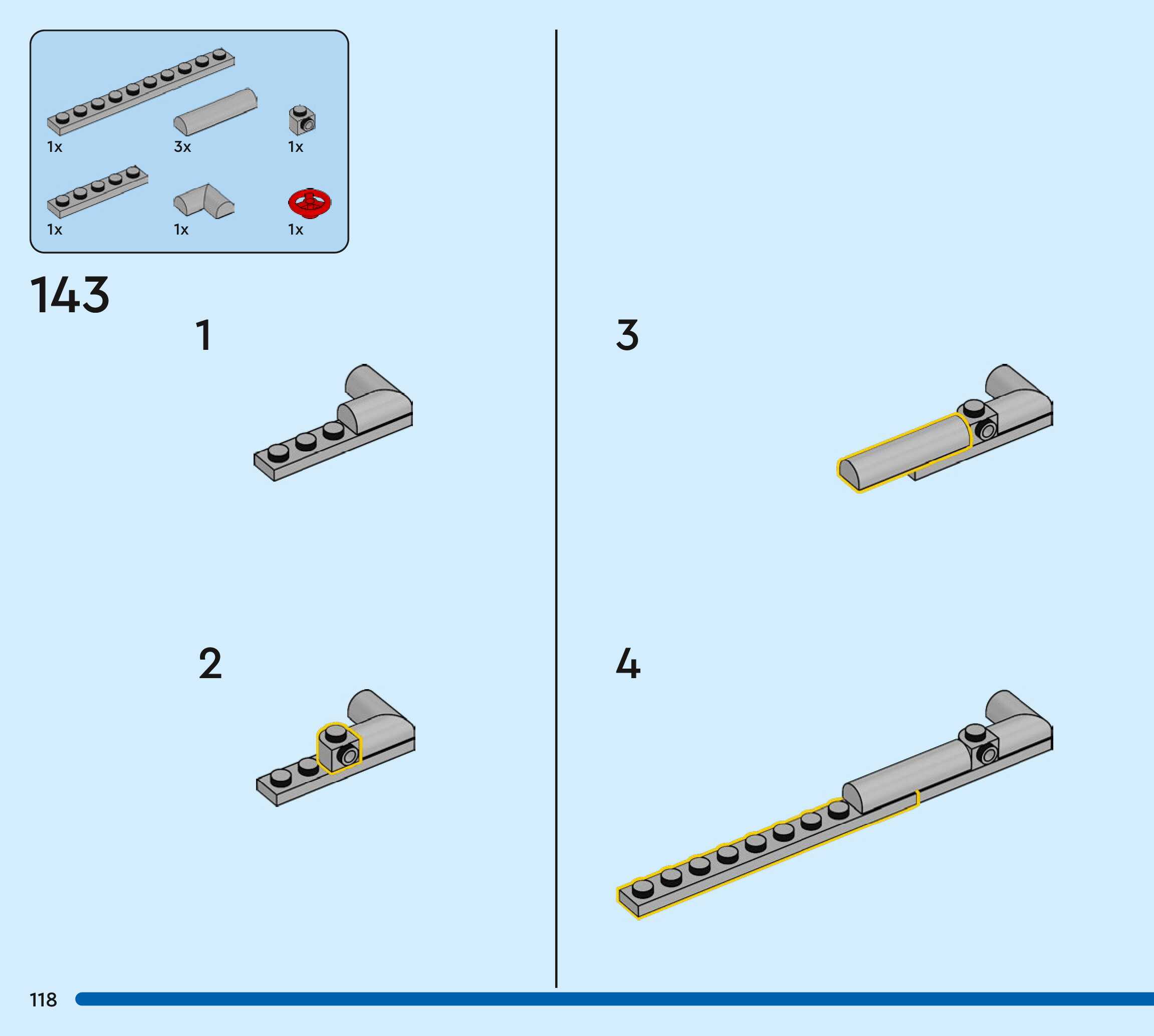 1x

3x

1x

1x

1x

1x

143

1

2

3

4

118