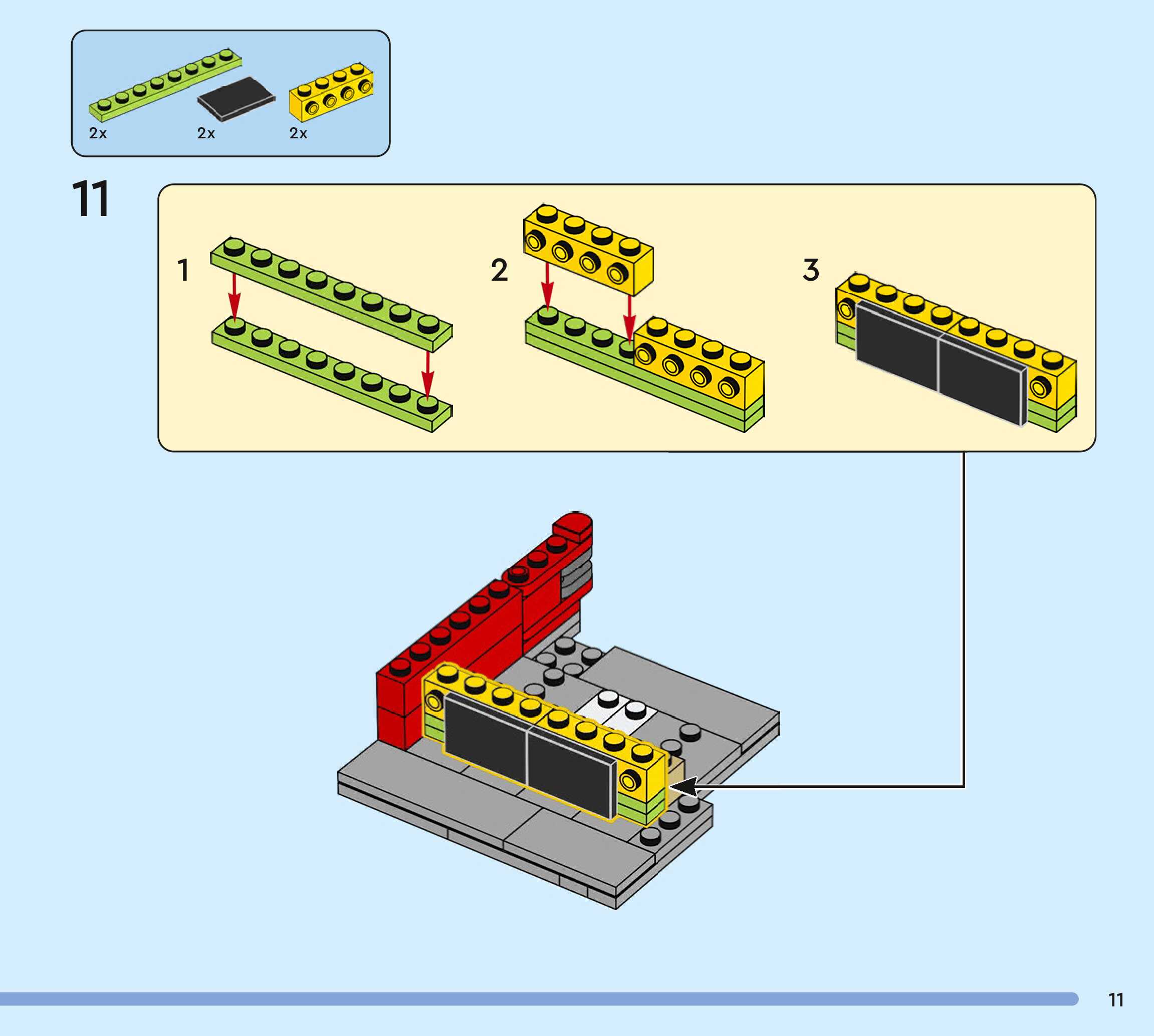 2x
2x
2x

11

1

2

3

11