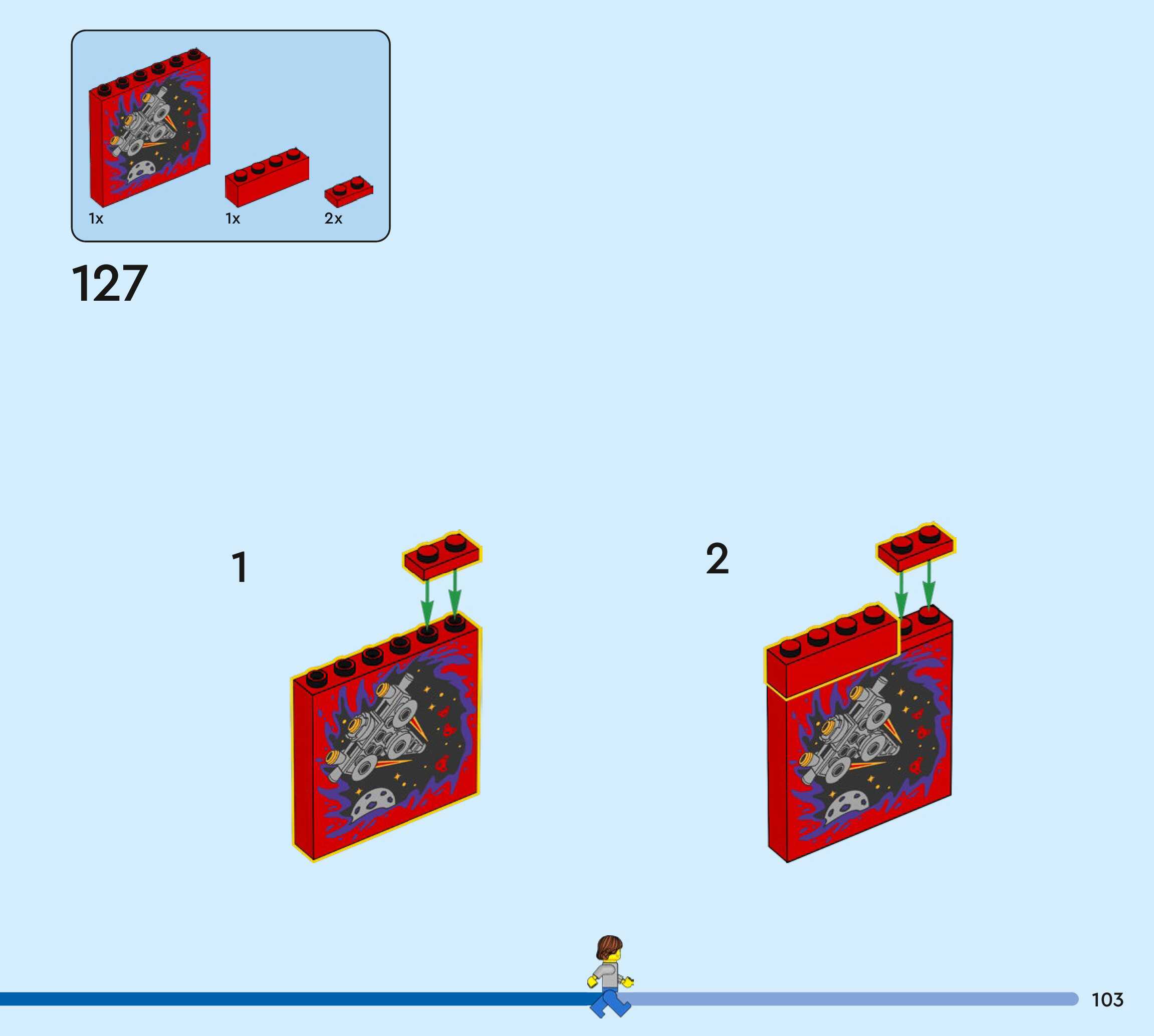 1x
1x
2x

127

1

2

103