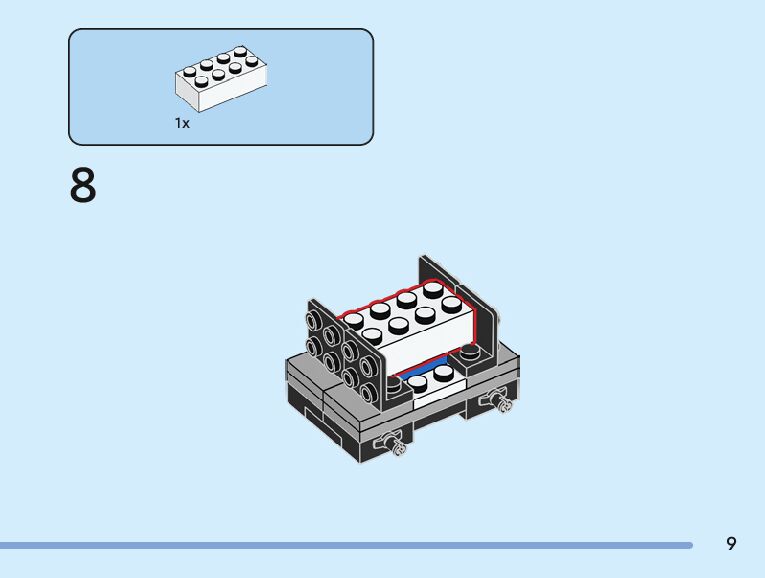 1x

8

9