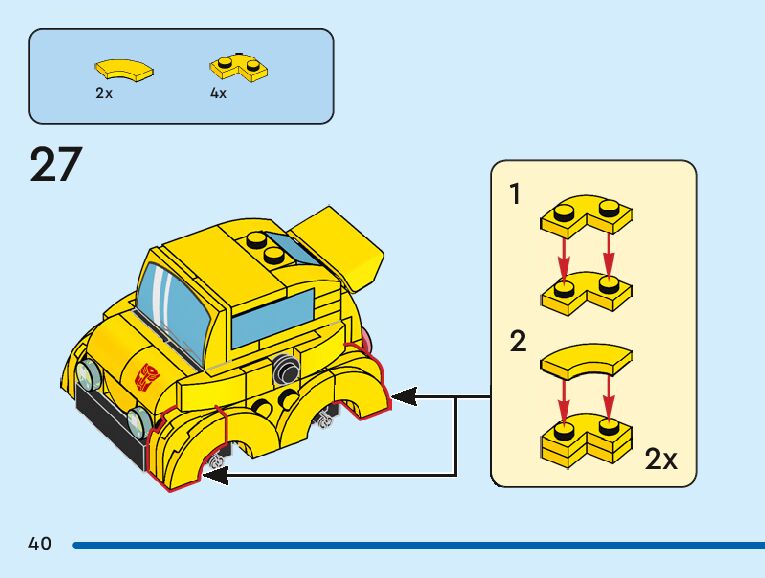 2x
4x

27

1

2

2x

40