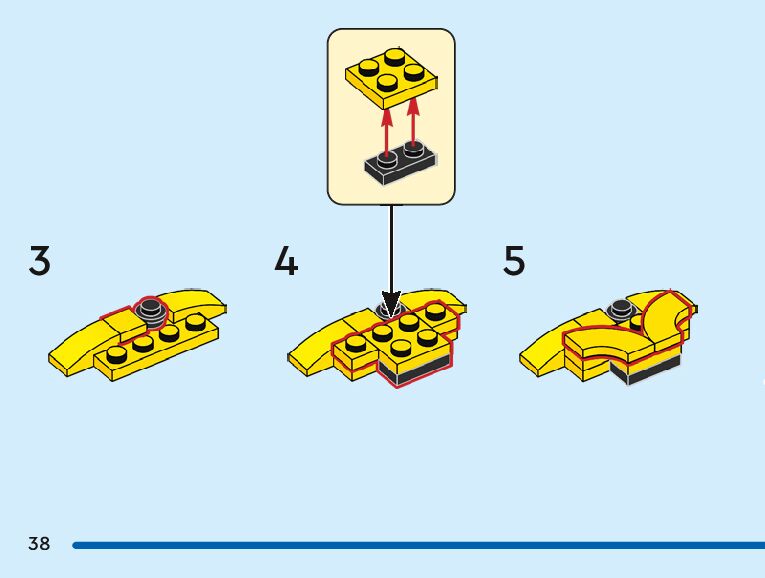 3

4

5

38