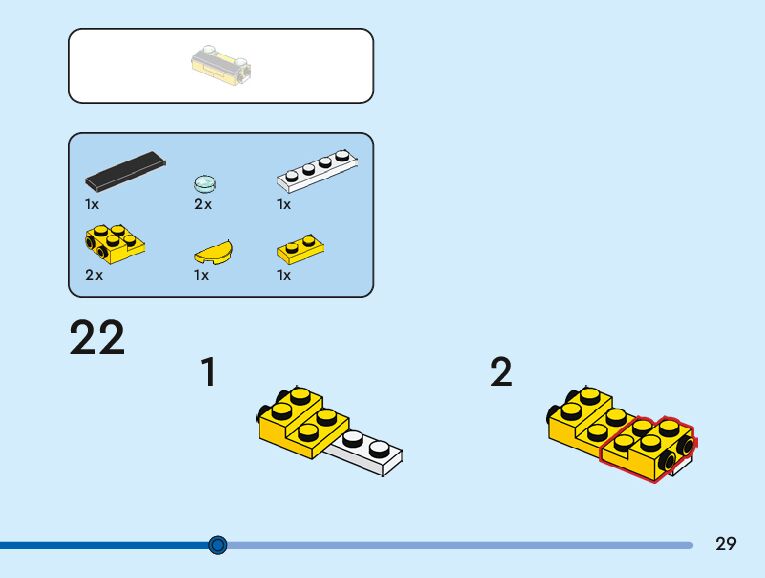 1x
2x
1x
2x
1x
1x

22

1

2

29