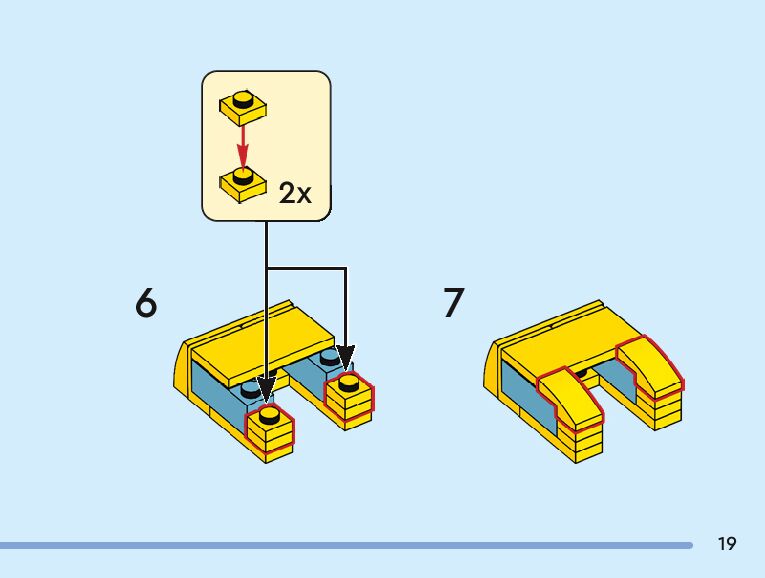 2x

6

7

19