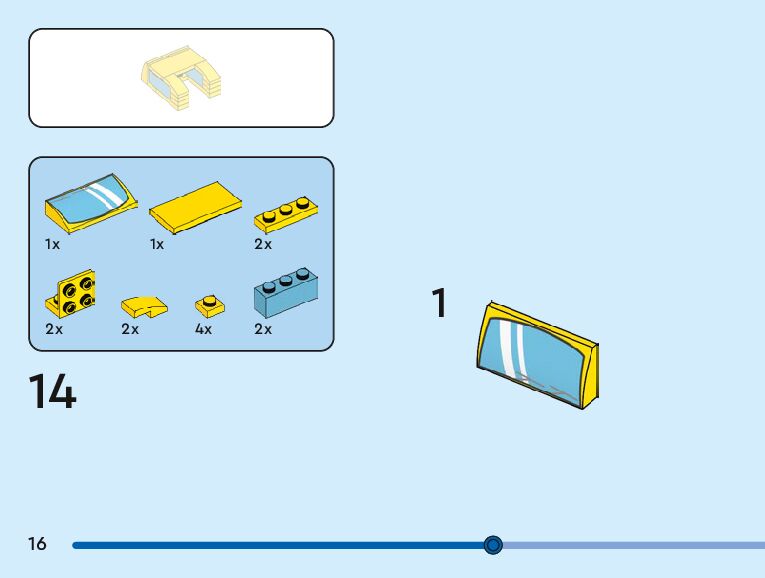 1x 1x 2x

2x 2x 4x 2x

14

1

16