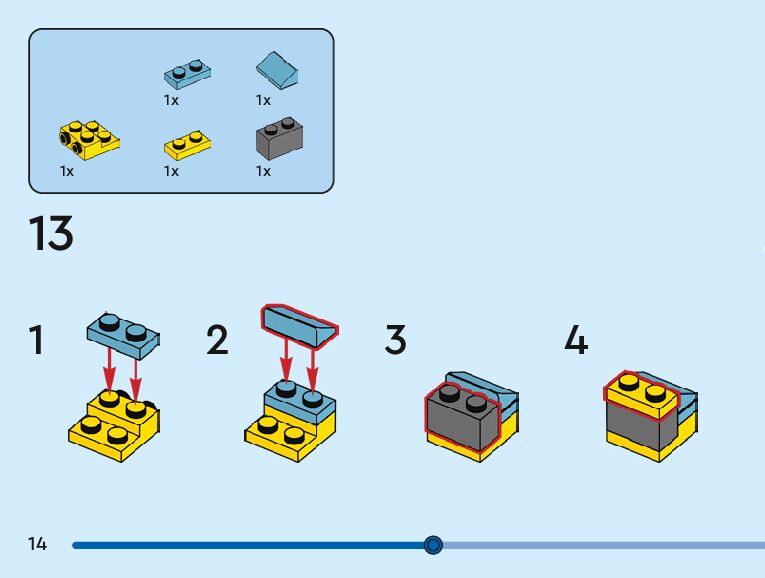 1x
1x
1x
1x
1x

13

1
2
3
4

14