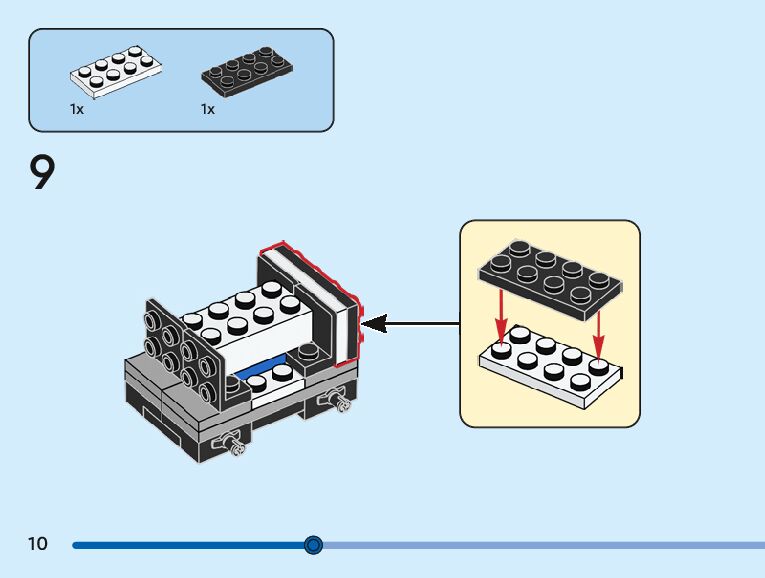 1x

1x

9

10