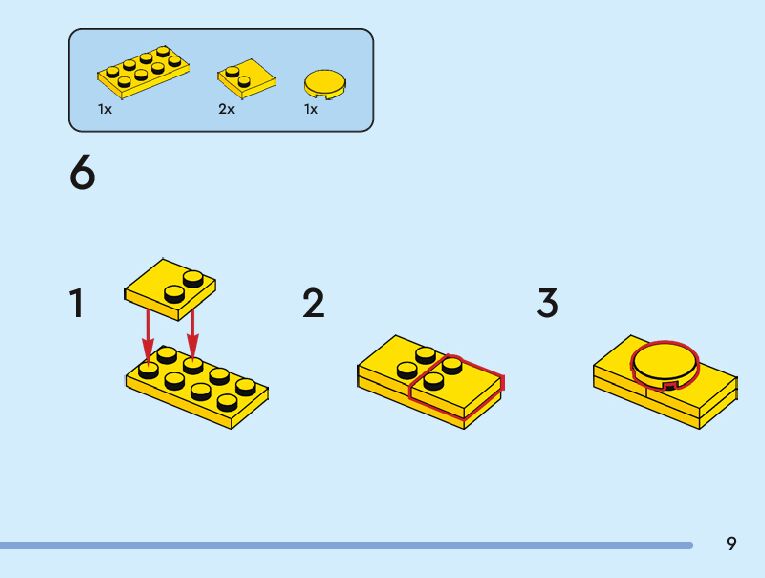 1x 2x 1x

6

1

2

3

9