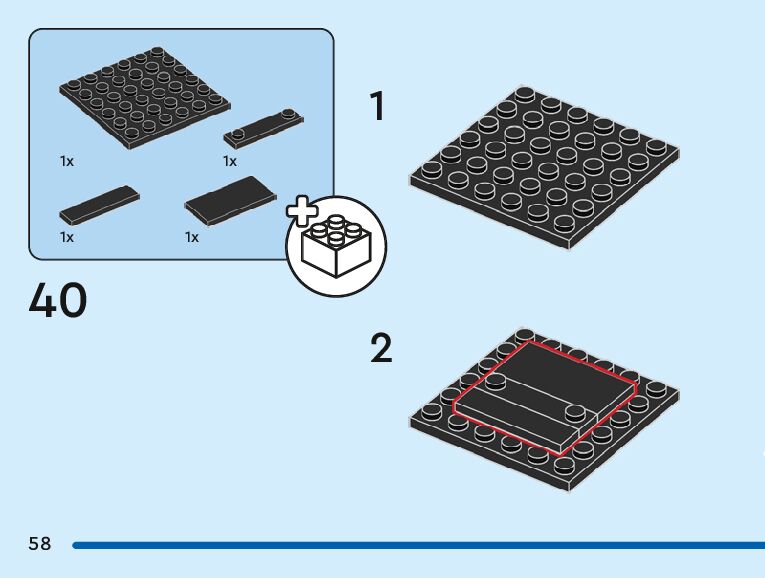 1x

1x

1x

1x

40

1

2

58