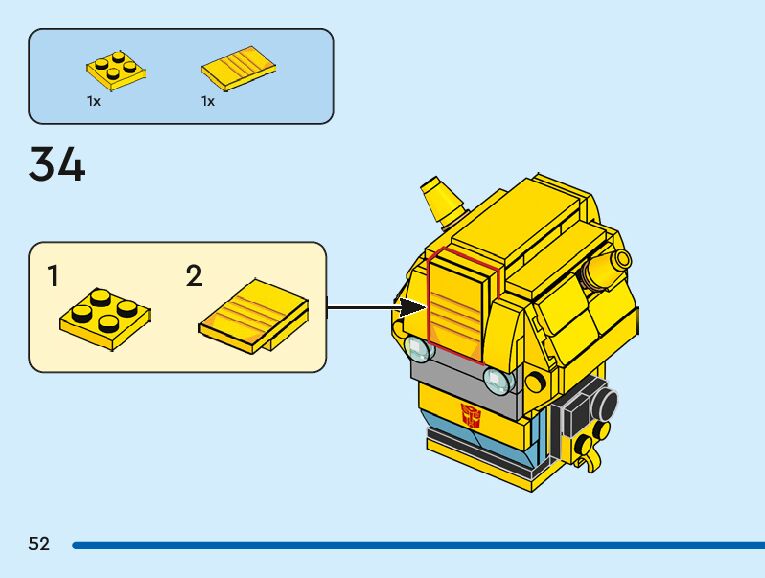 1x 1x

34

1 2

52