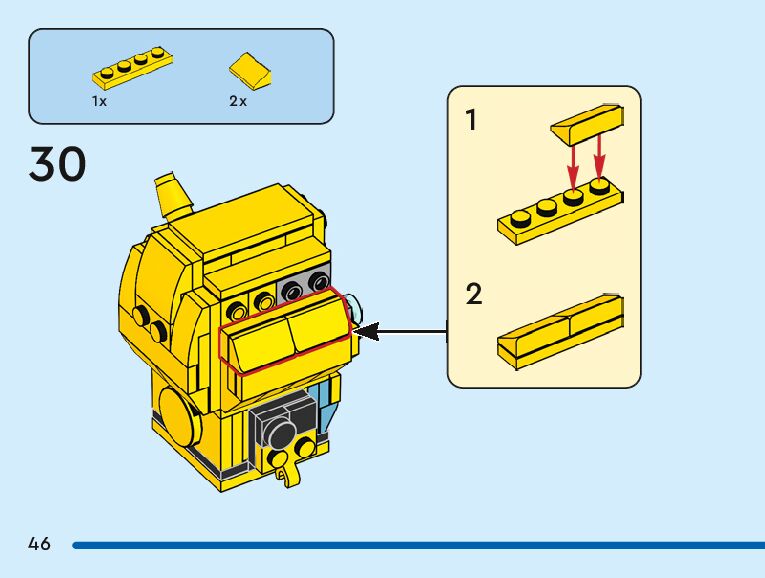 1x

2x

30

1

2

46