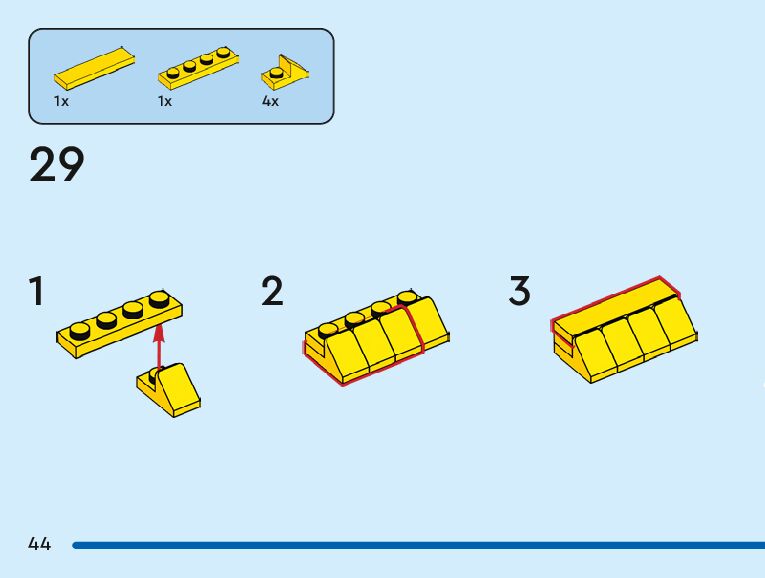 1x 1x 4x

29

1

2

3

44