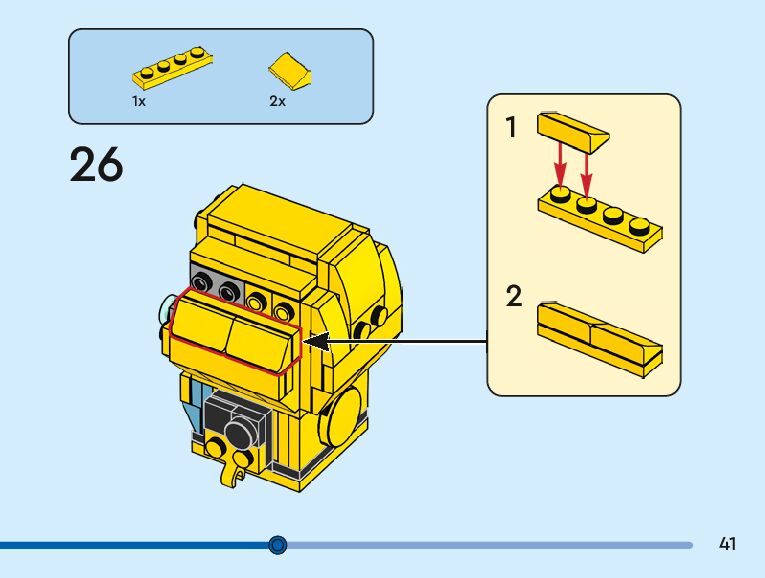 1x

2x

26

1

2

41