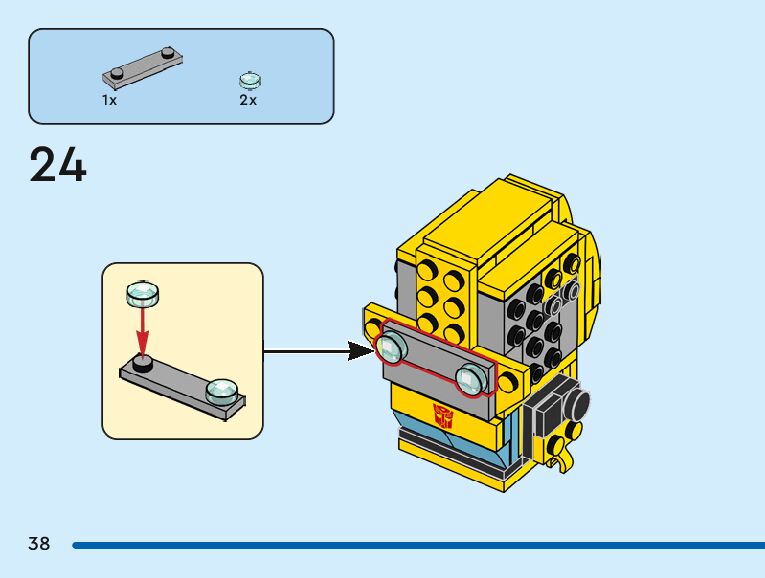 1x
2x

24

38