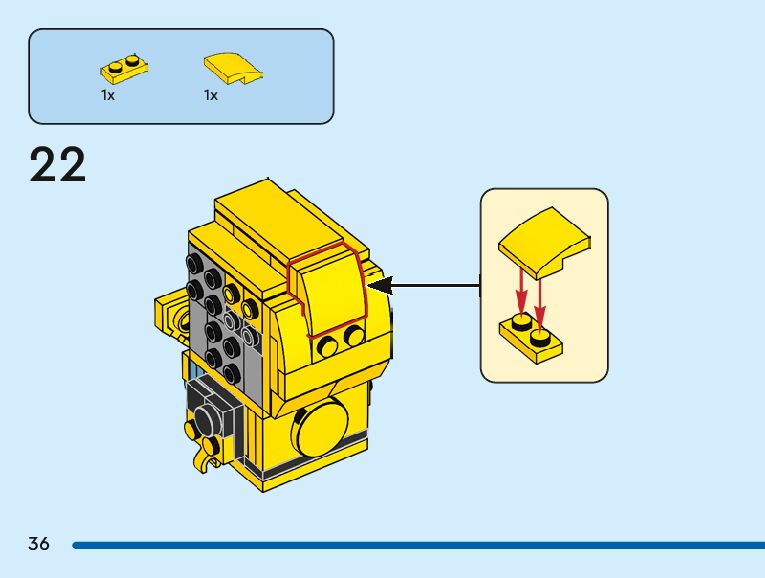 1x
1x

22

36