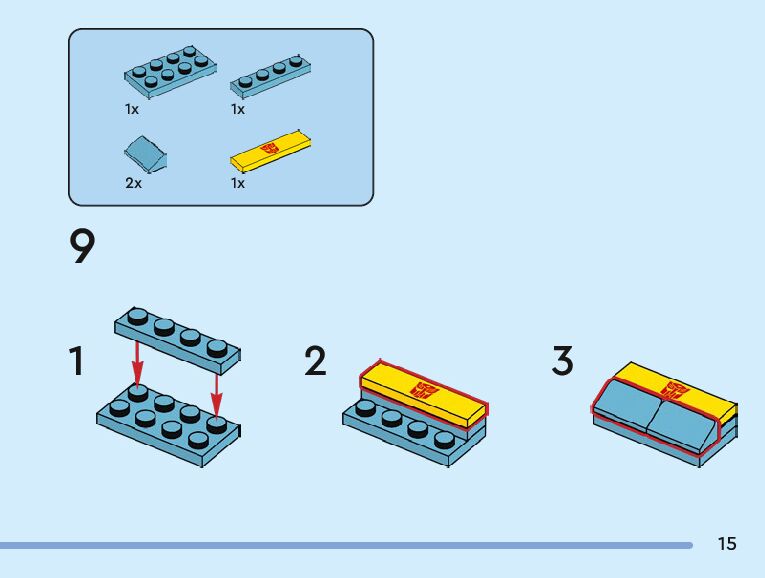 1x
1x
2x
1x

9

1

2

3

15