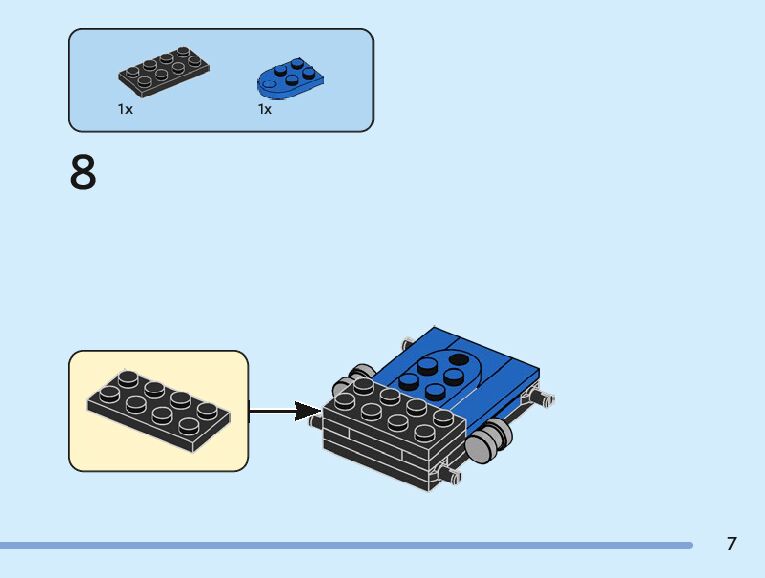 1x
1x

8

7