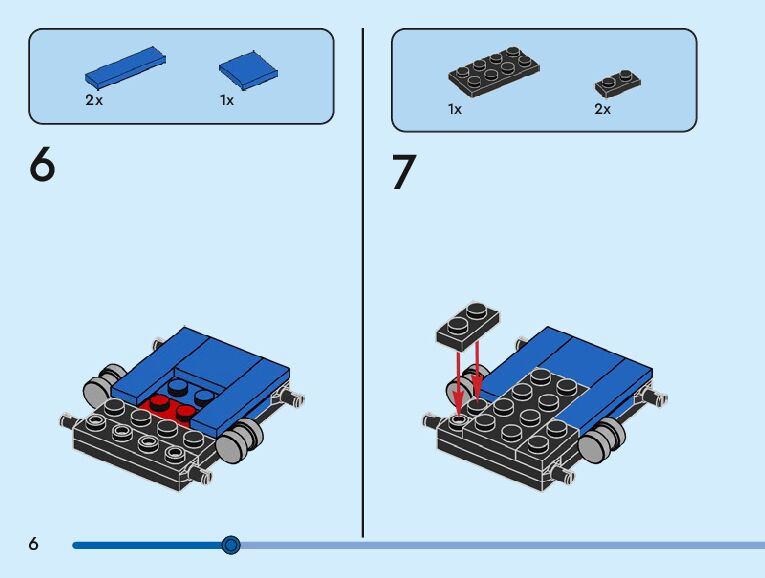 2x

1x

6

1x

2x

7

6