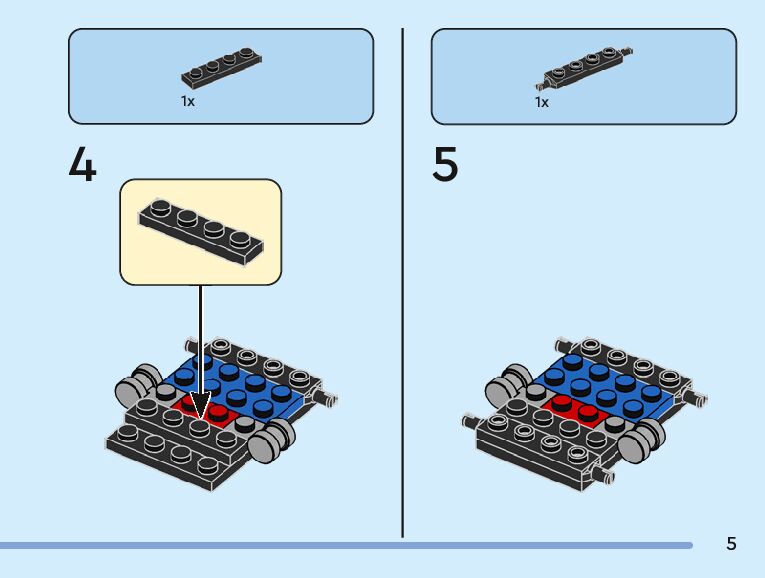 1x

4

1x

5

5