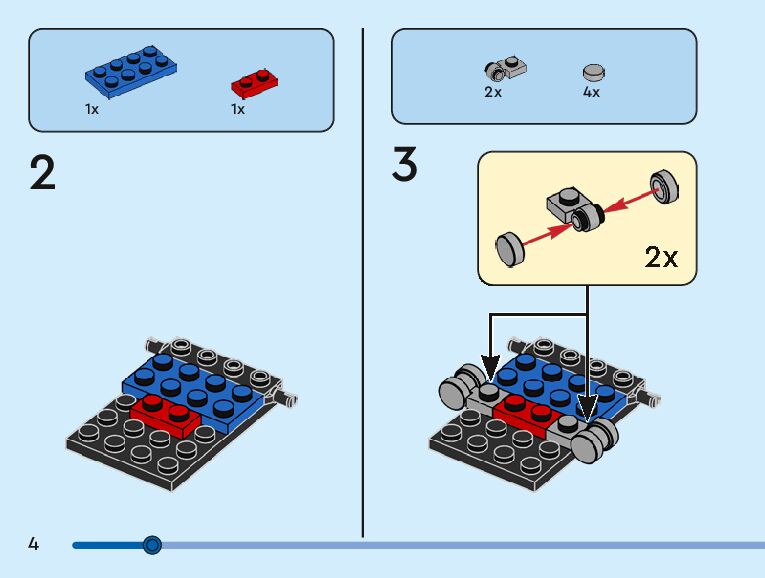 1x
1x

2

2x
4x

3

2x

4