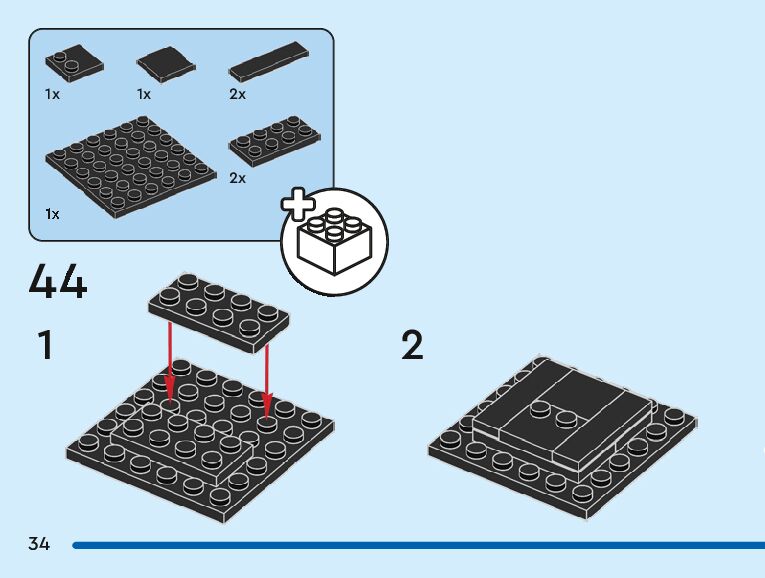 1x

1x

2x

1x

2x

44

1

2

34