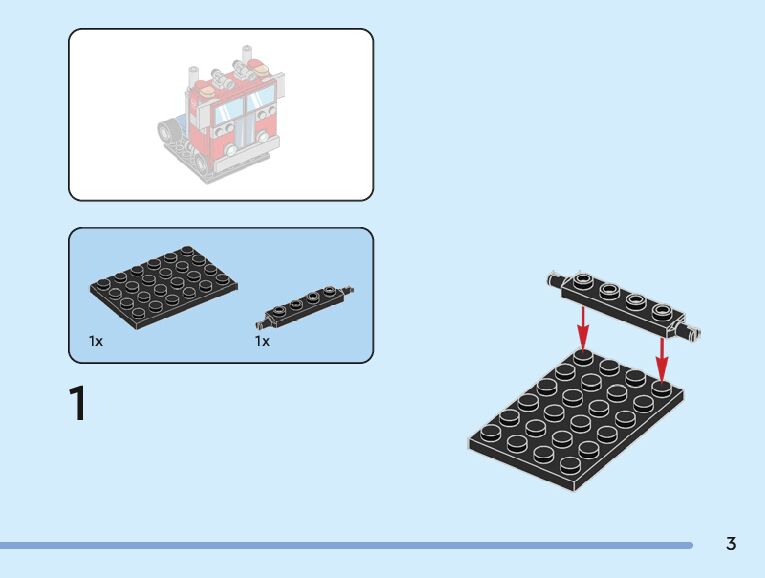 1x

1x

1

3