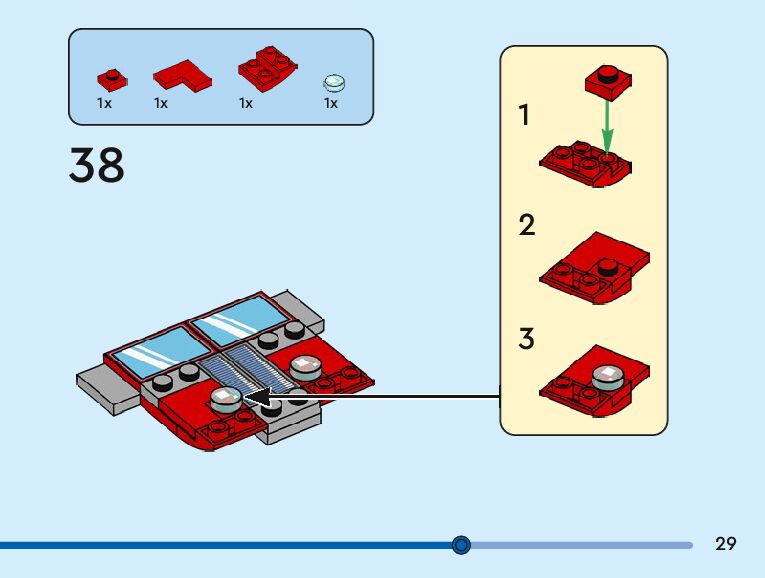 1x
1x
1x
1x

38

1

2

3

29