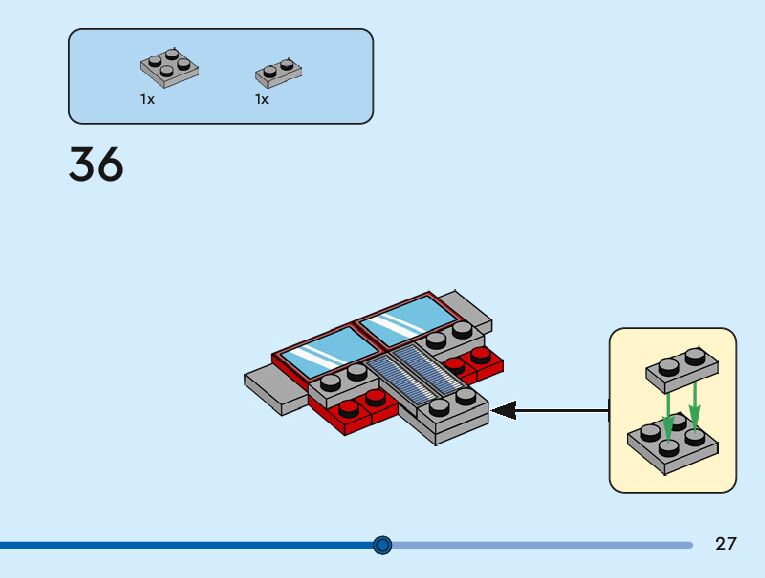 1x
1x

36

27